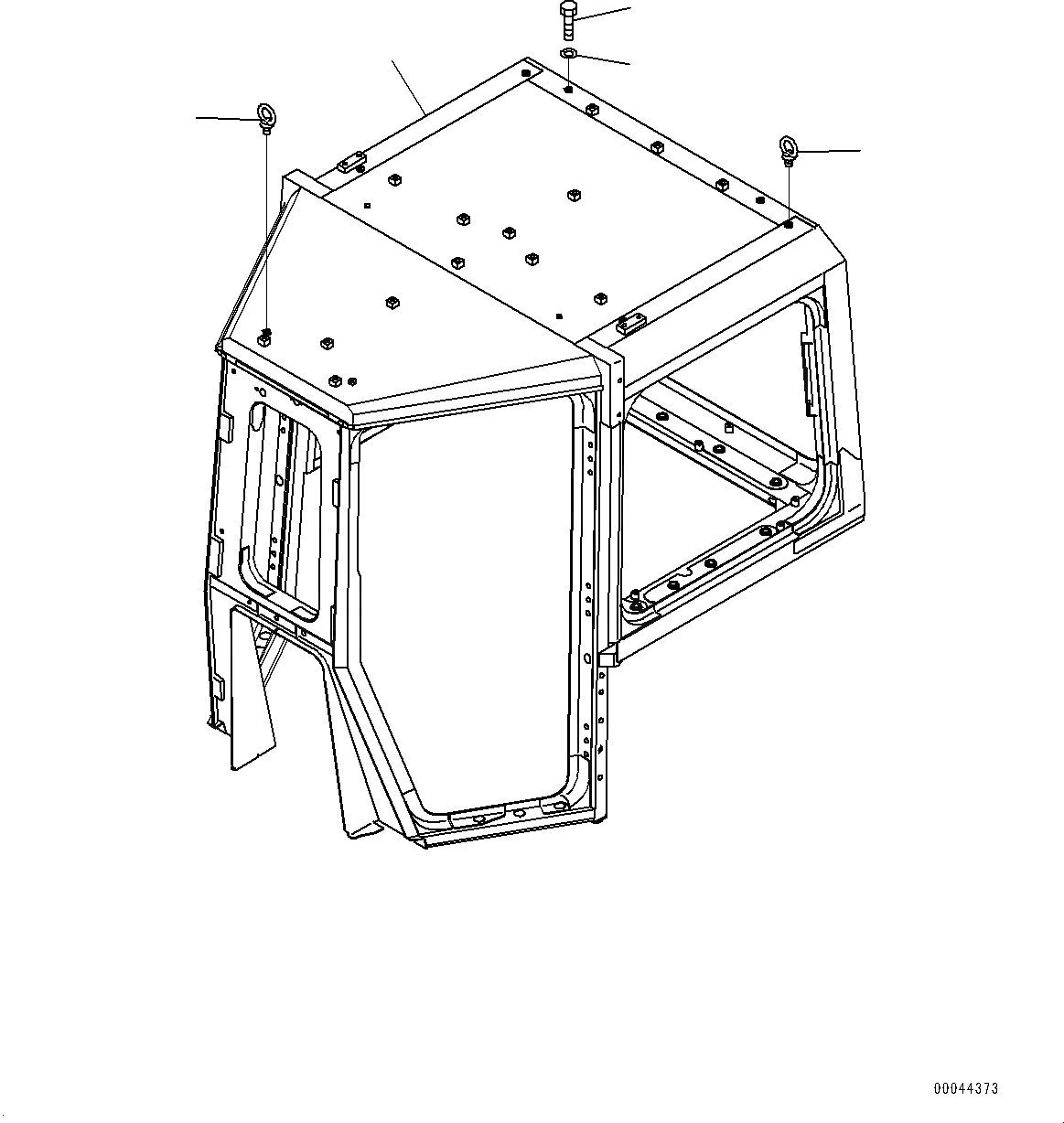 00044373