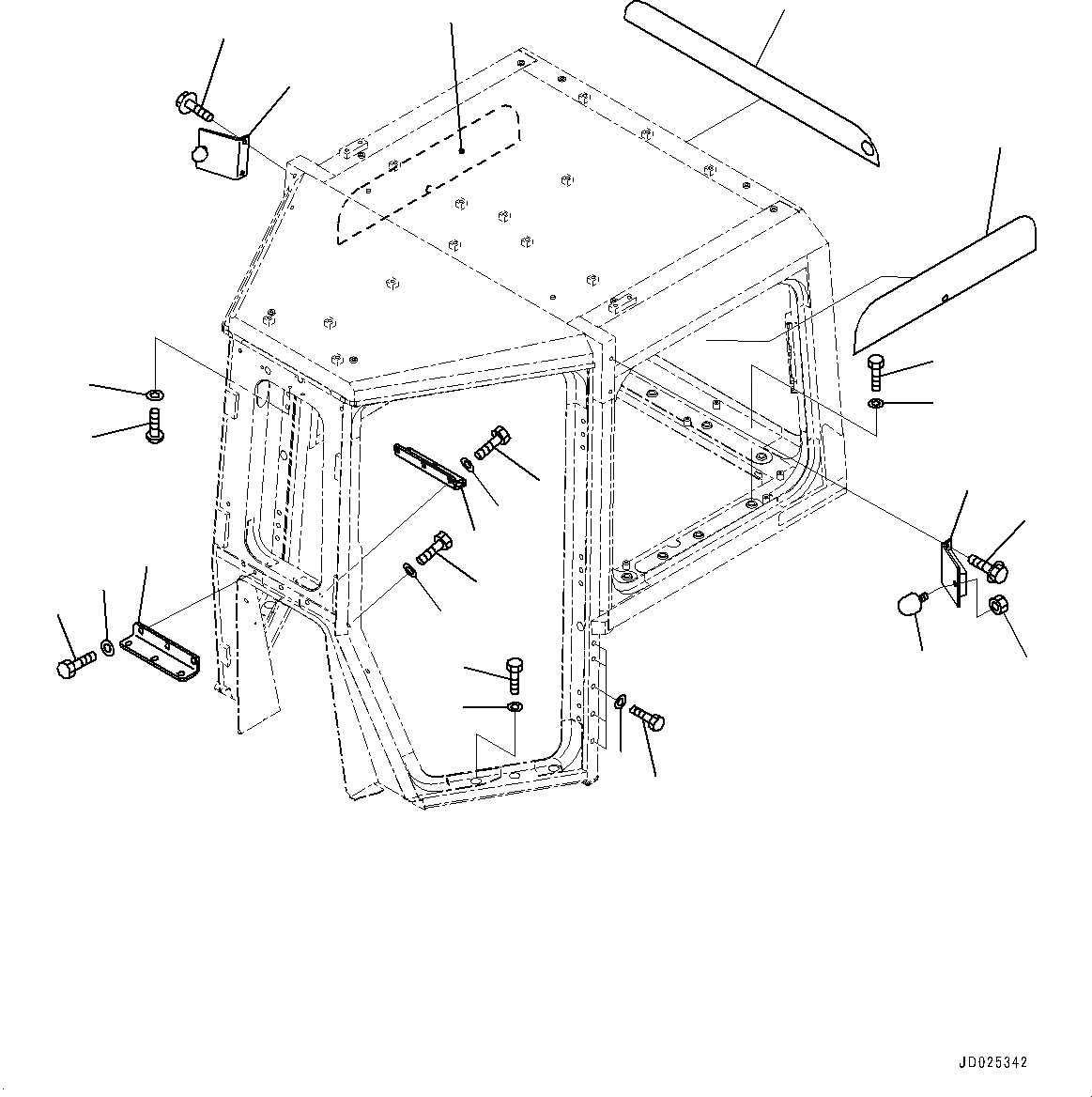 JD025342