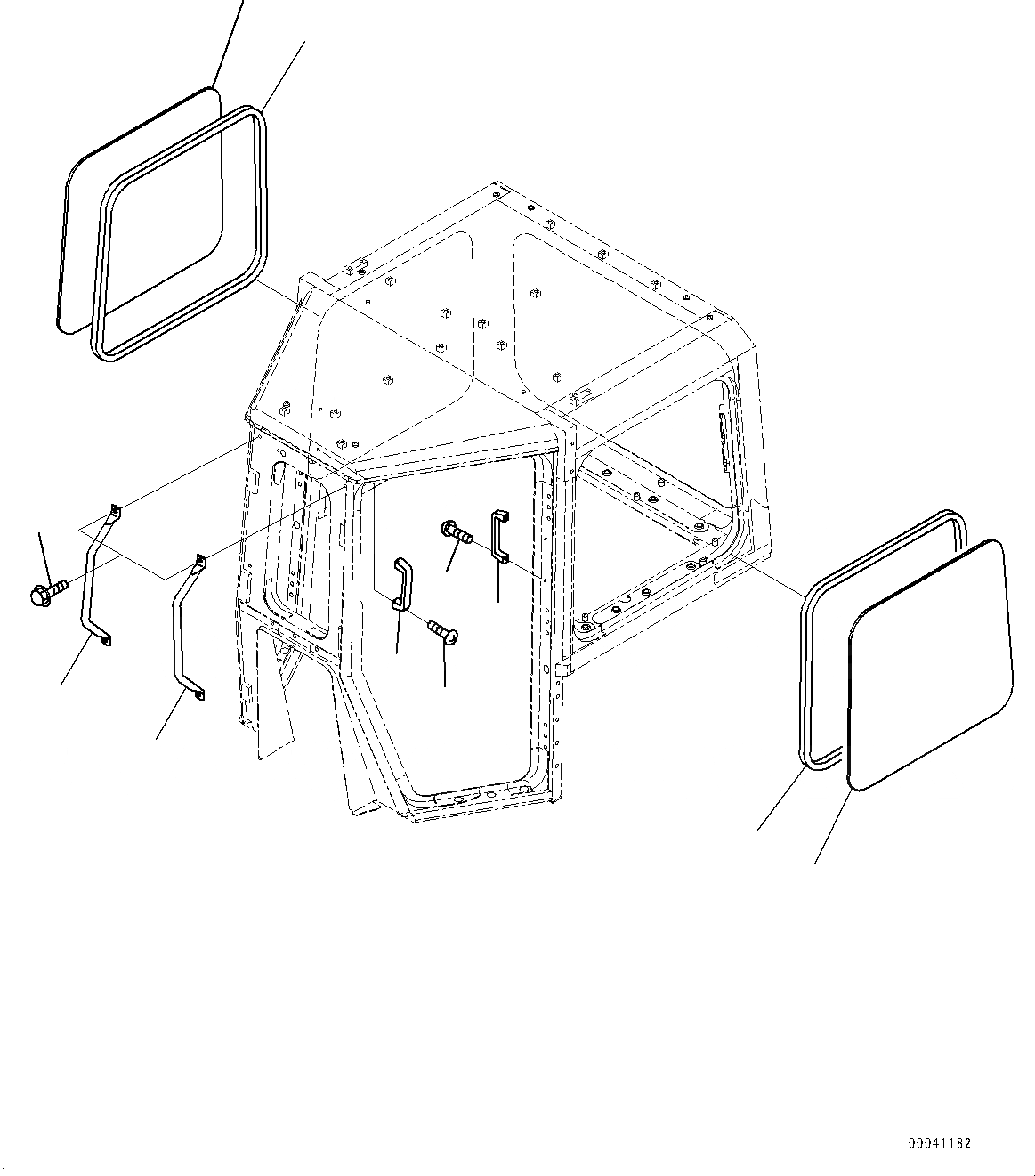 00041182