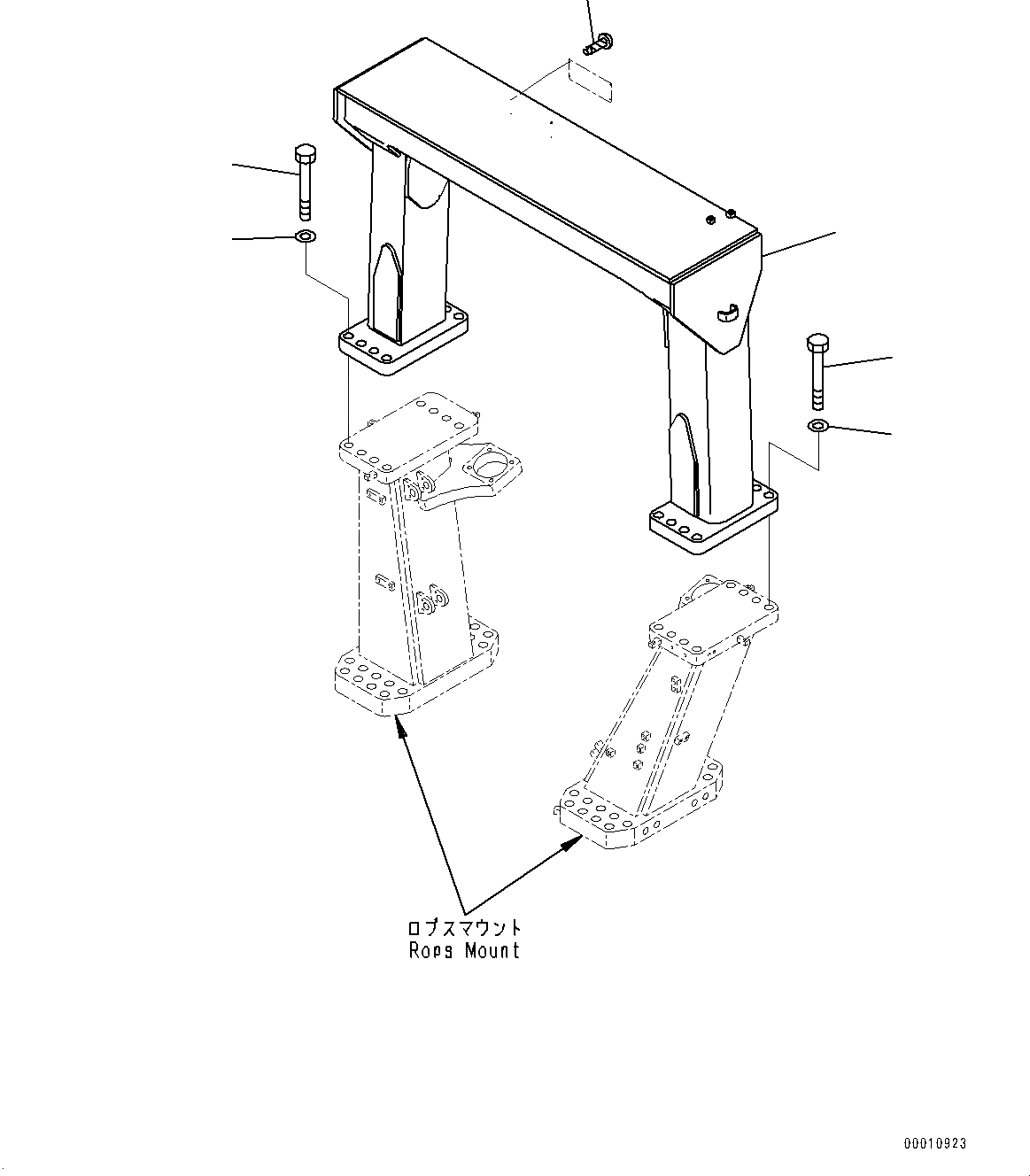 ロプスマウント
Rops Mount

00010923