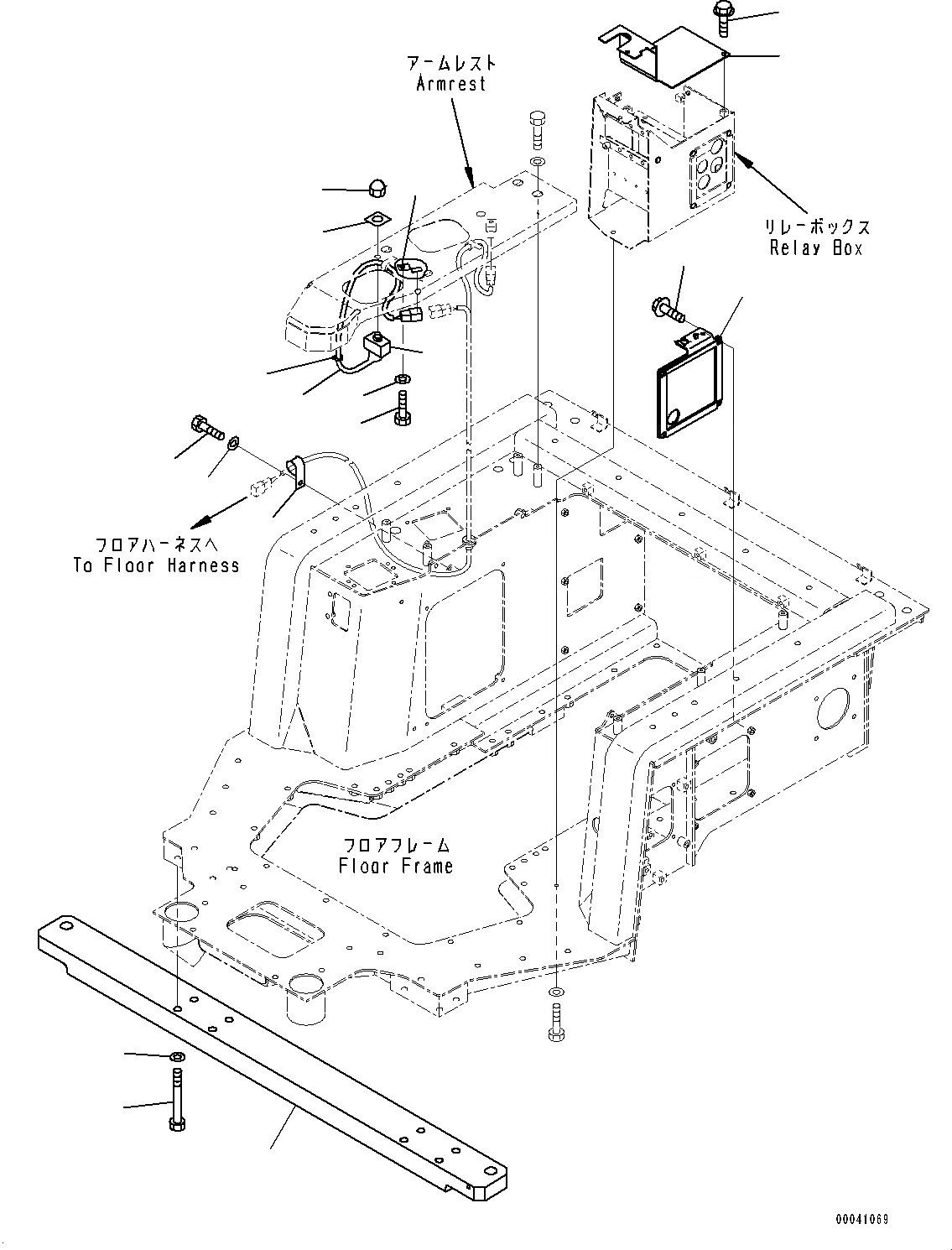 アームレスト
Armrest

リレーボックス
Relay Box

フロアハーネスへ
To Floor Harness

フロアフレーム
Floor Frame

00041069