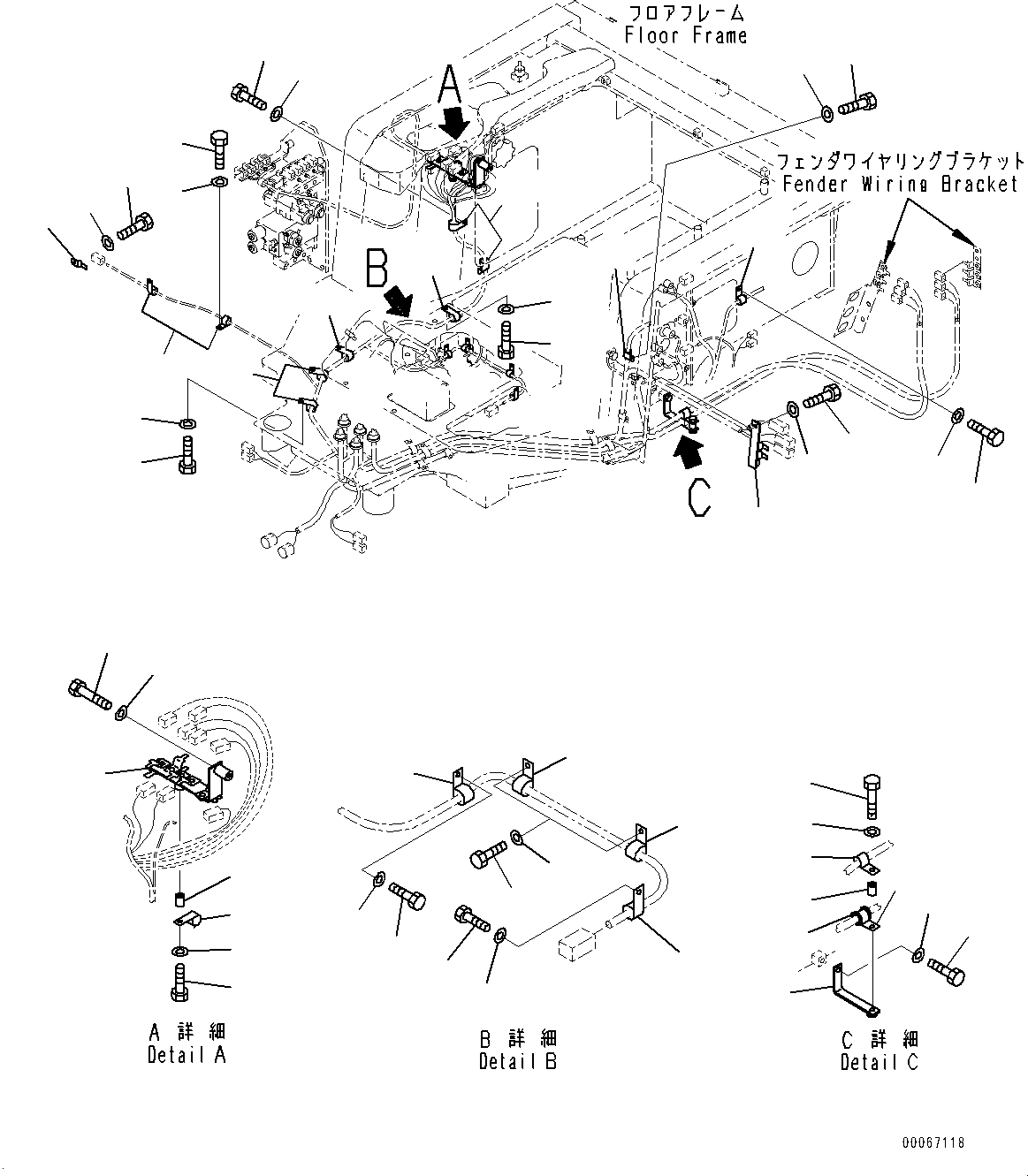 フロアフレーム
Floor Frame

A

フェンダワイヤリングブラケット
Fender Wiring Bracket

B

C

A 詳 細
Detail A

B 詳 細
Detail B

C 詳 細
Detail C

00067118