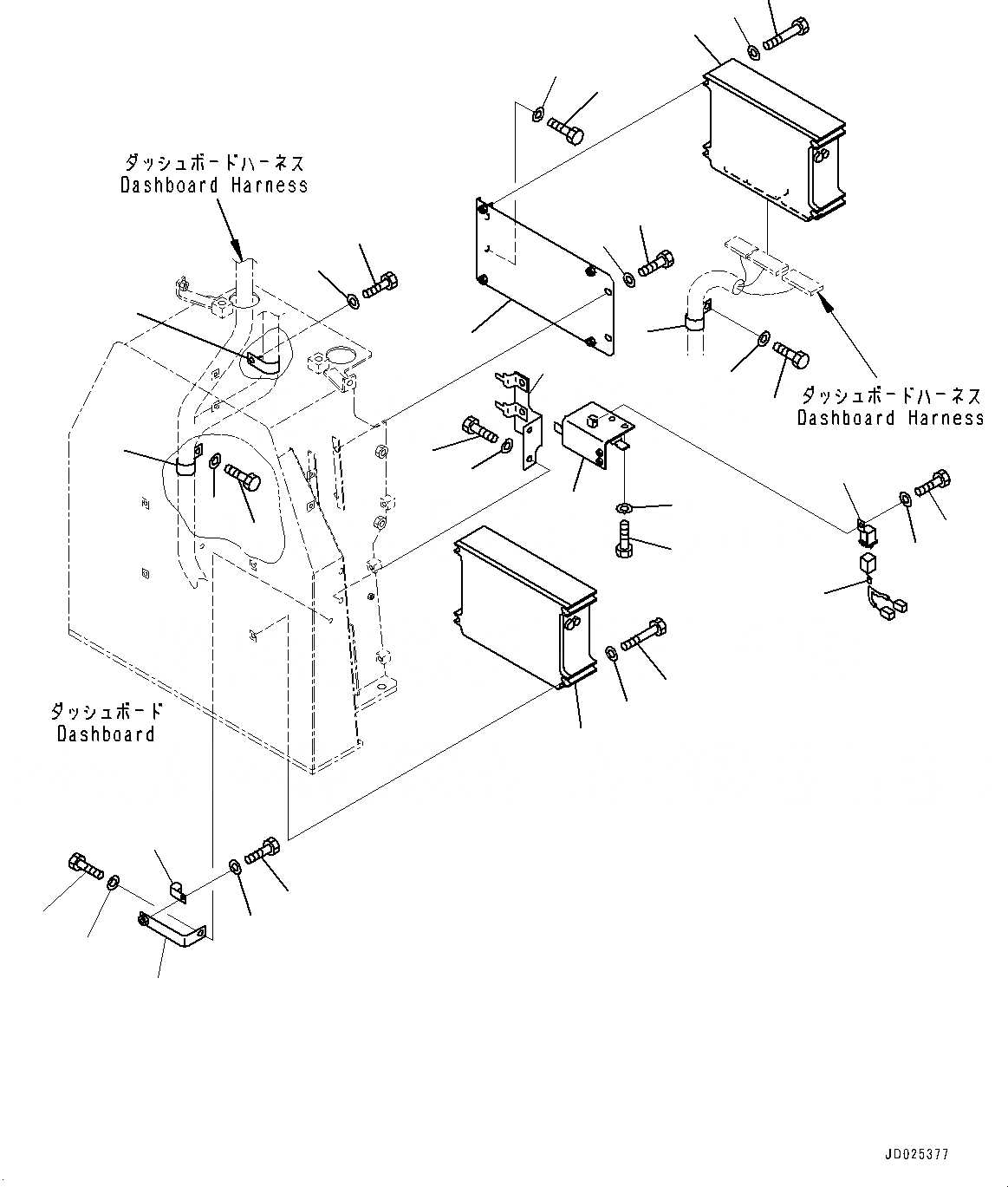 ダッシュボードハーネス
Dashboard Harness

ダッシュボードハーネス
Dashboard Harness

ダッシュボード
Dashboard

JD025377