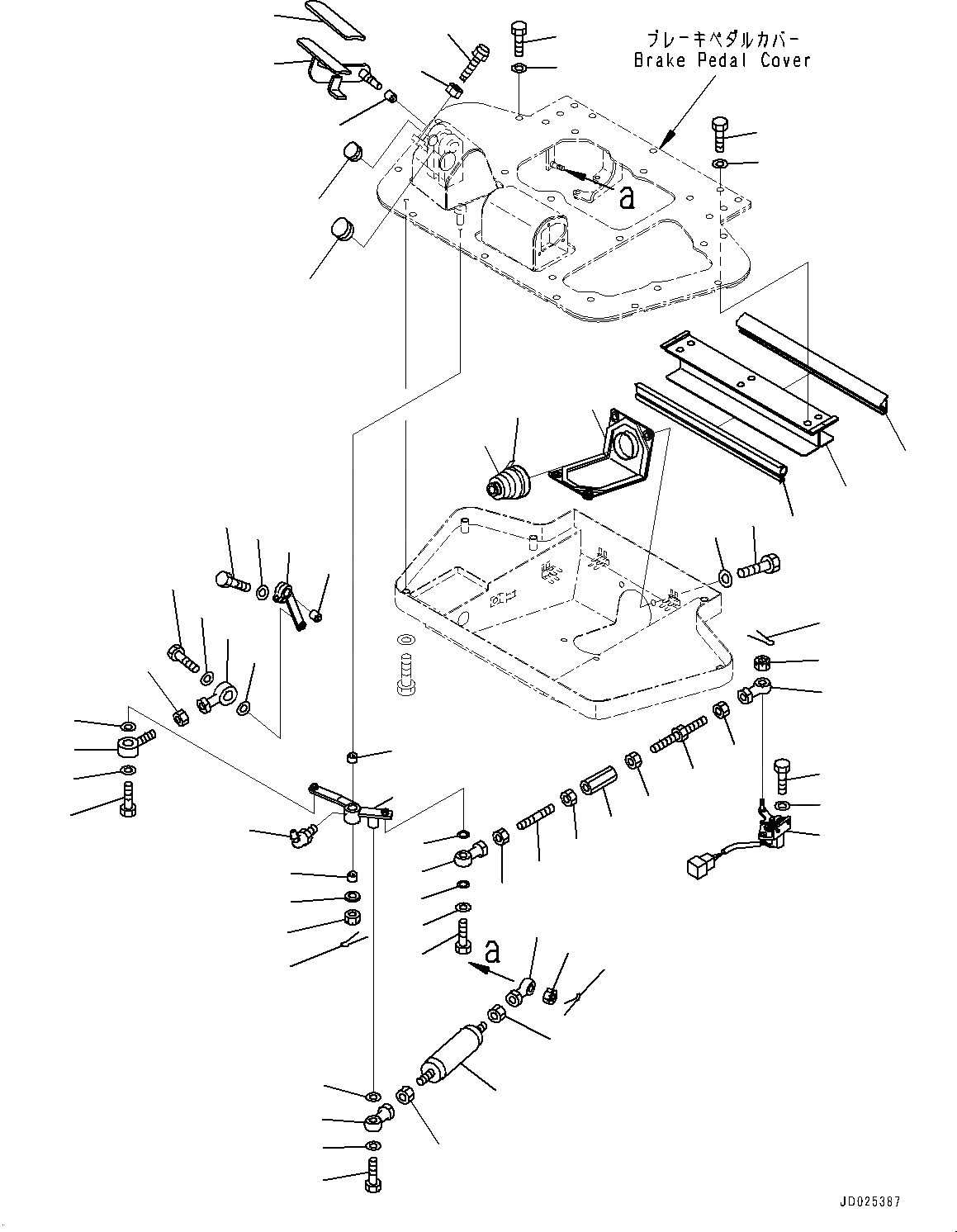 ブレーキペダルカバー
Brake Pedal Cover

a

a

JD025387