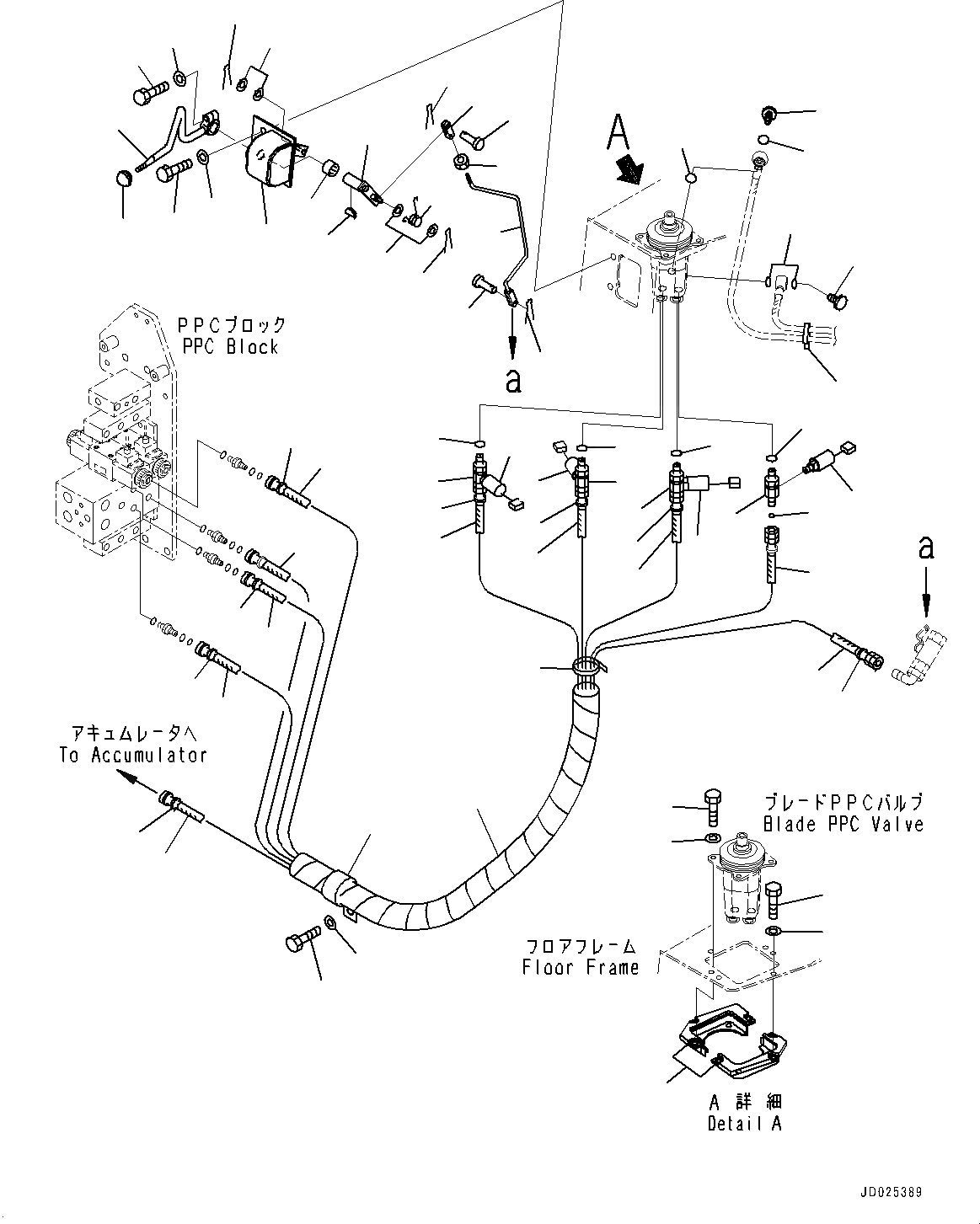 A

PPCブロック
PPC Block

a

a

アキュムレータへ
To Accumulator

ブレードPPCバルブ
Blade PPC Valve

フロアフレーム
Floor Frame

A 詳 細
Detail A

JD025389