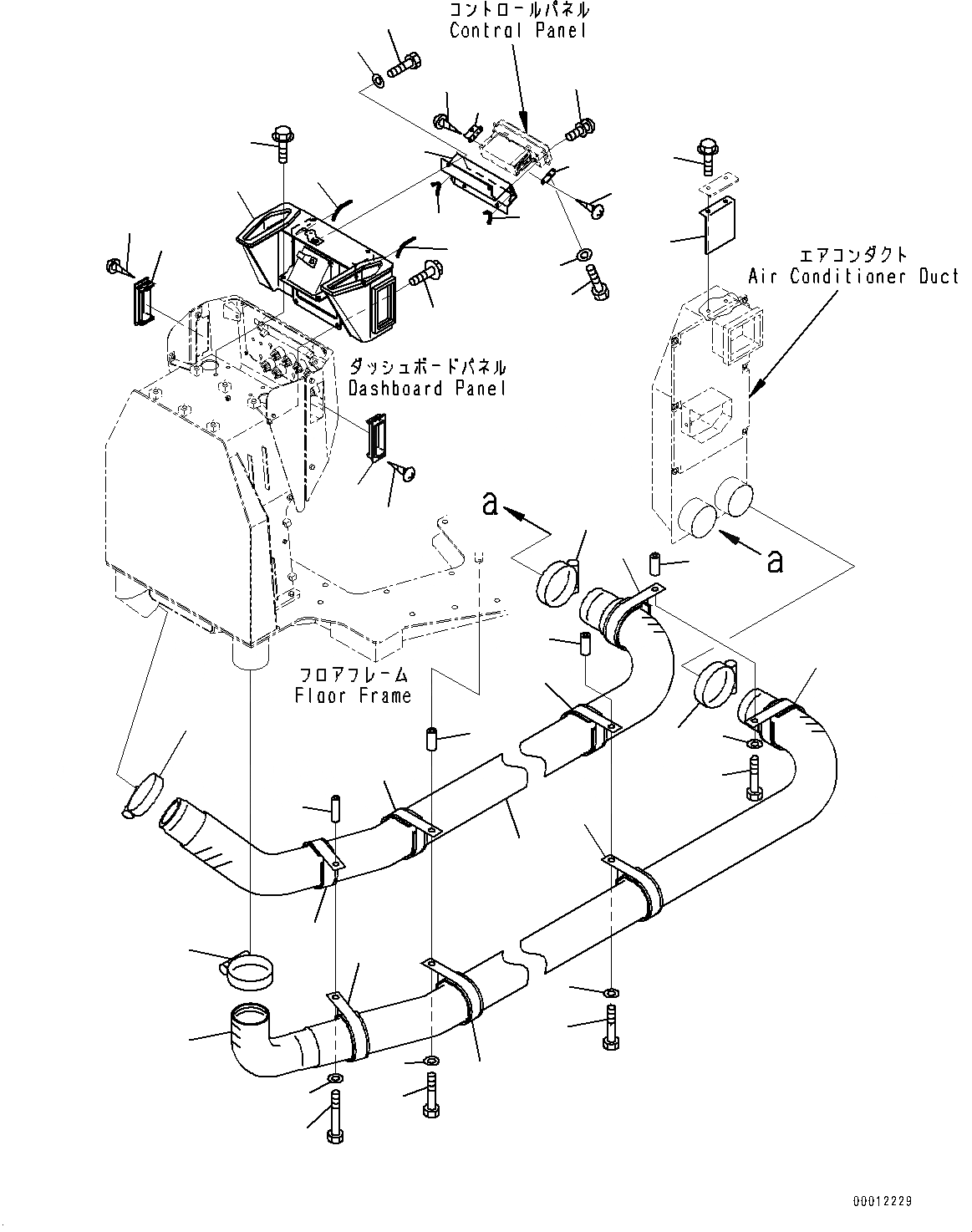 コントロールパネル
Control Panel

エアコンダクト
Air Conditioner Duct

ダッシュボードパネル
Dashboard Panel

a

a

フロアフレーム
Floor Frame

00012229