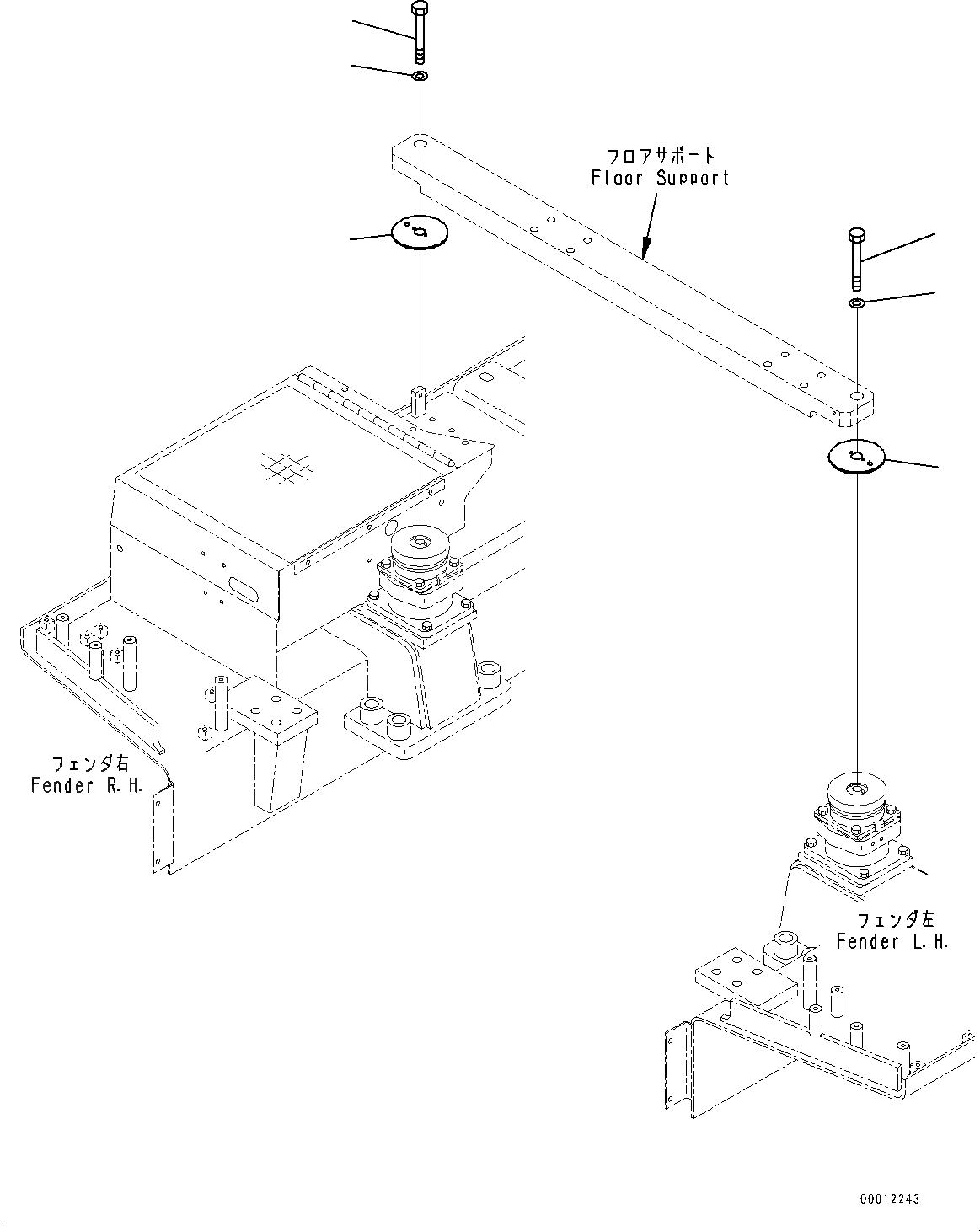 フロアサポート
Floor Support

フェンダ右
Fender R.H.

フェンダ左
Fender L.H.

00012243