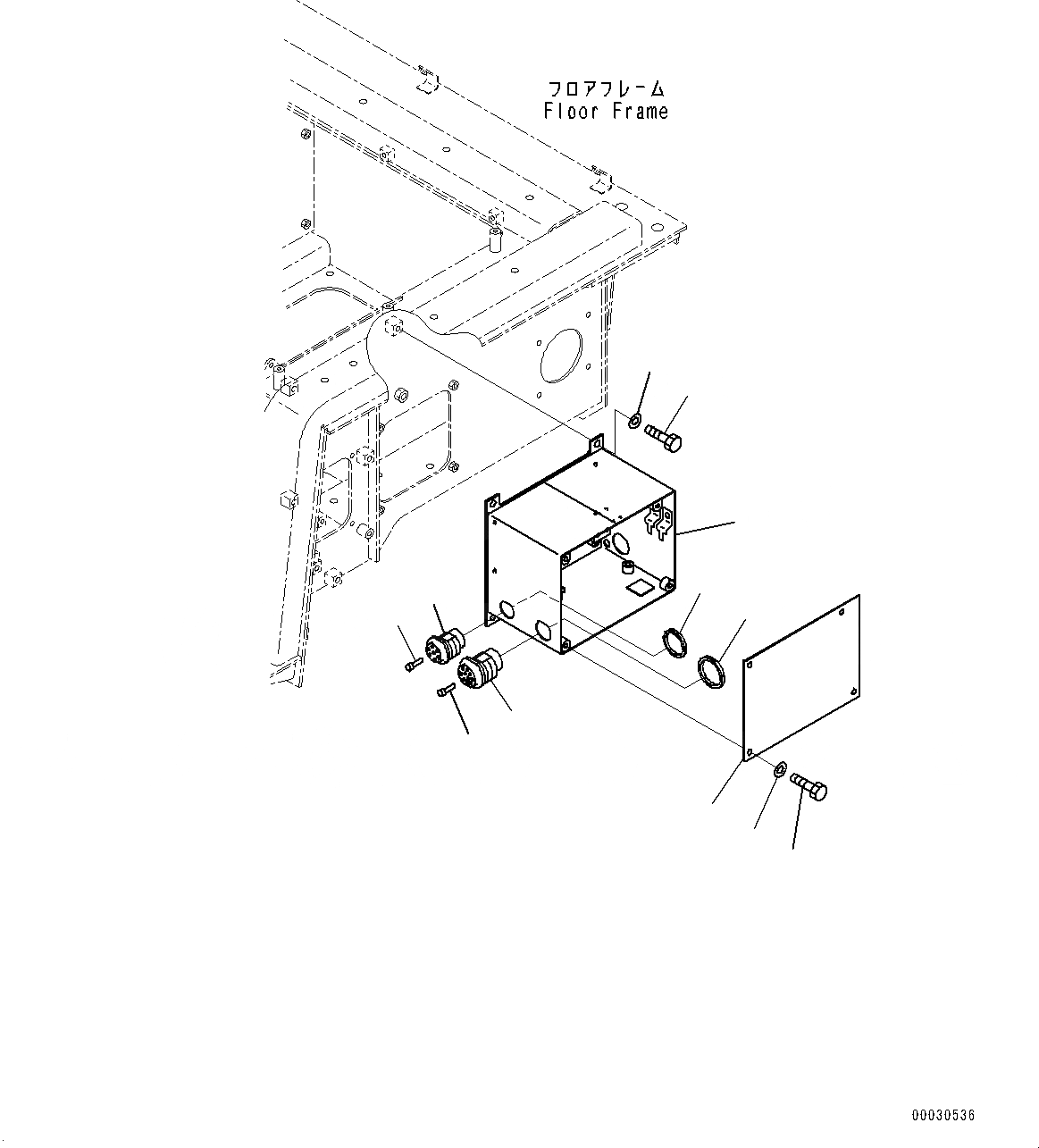 フロアフレーム
Floor Frame

00030536