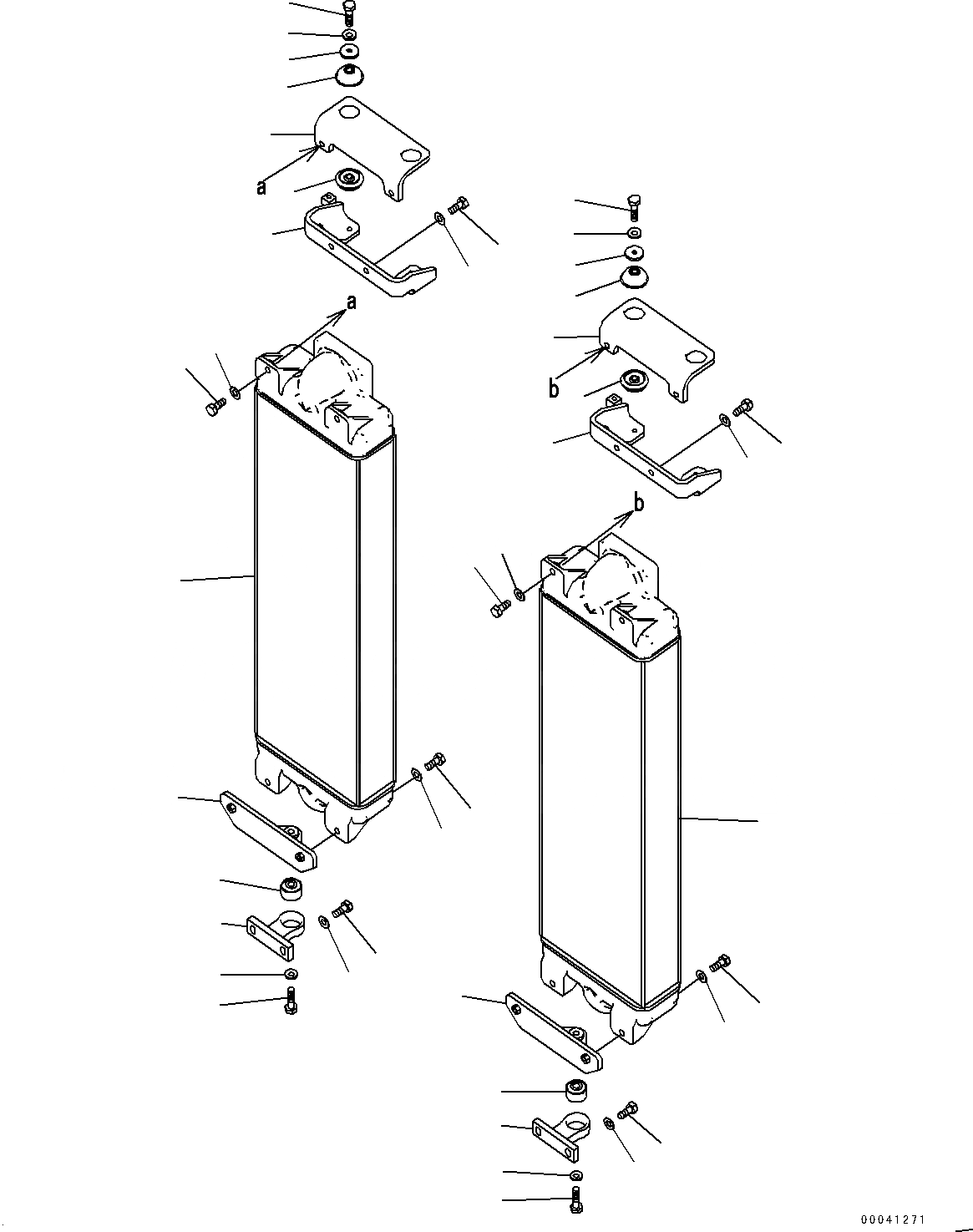 a
a
b
b
00041271