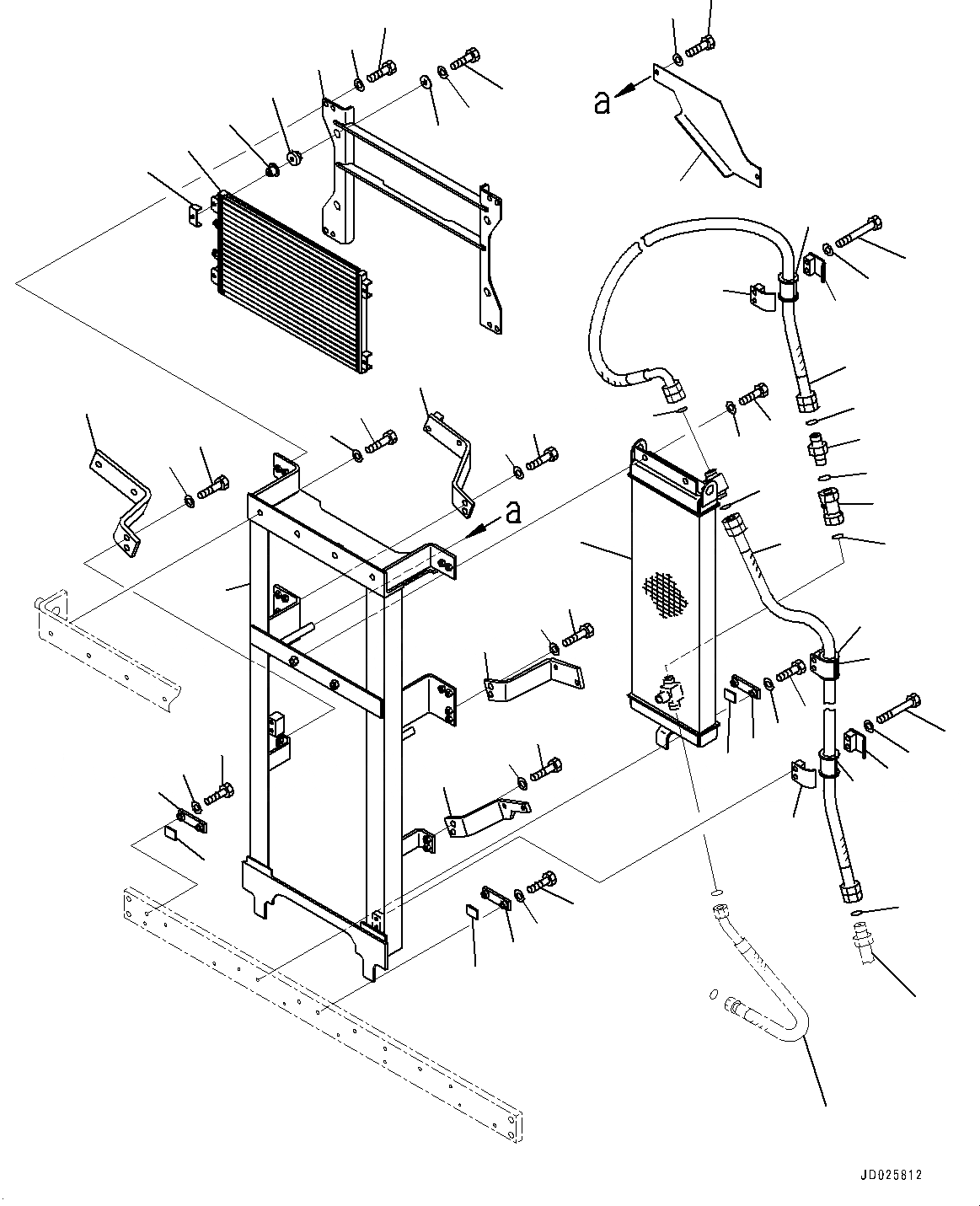 a

a

JD025812