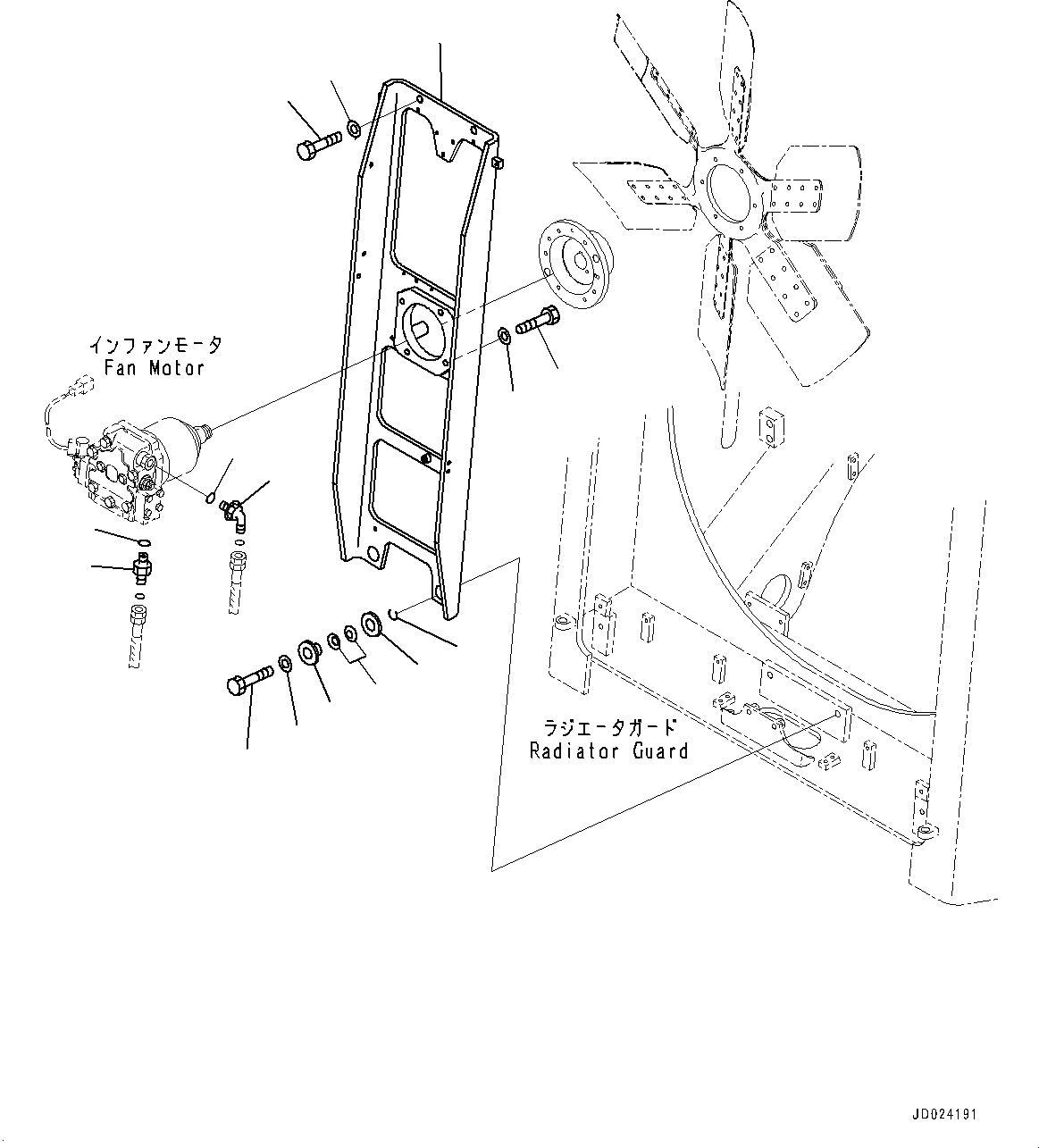 インファンモータ
Fan Motor

ラジエータガード
Radiator Guard

JD024191