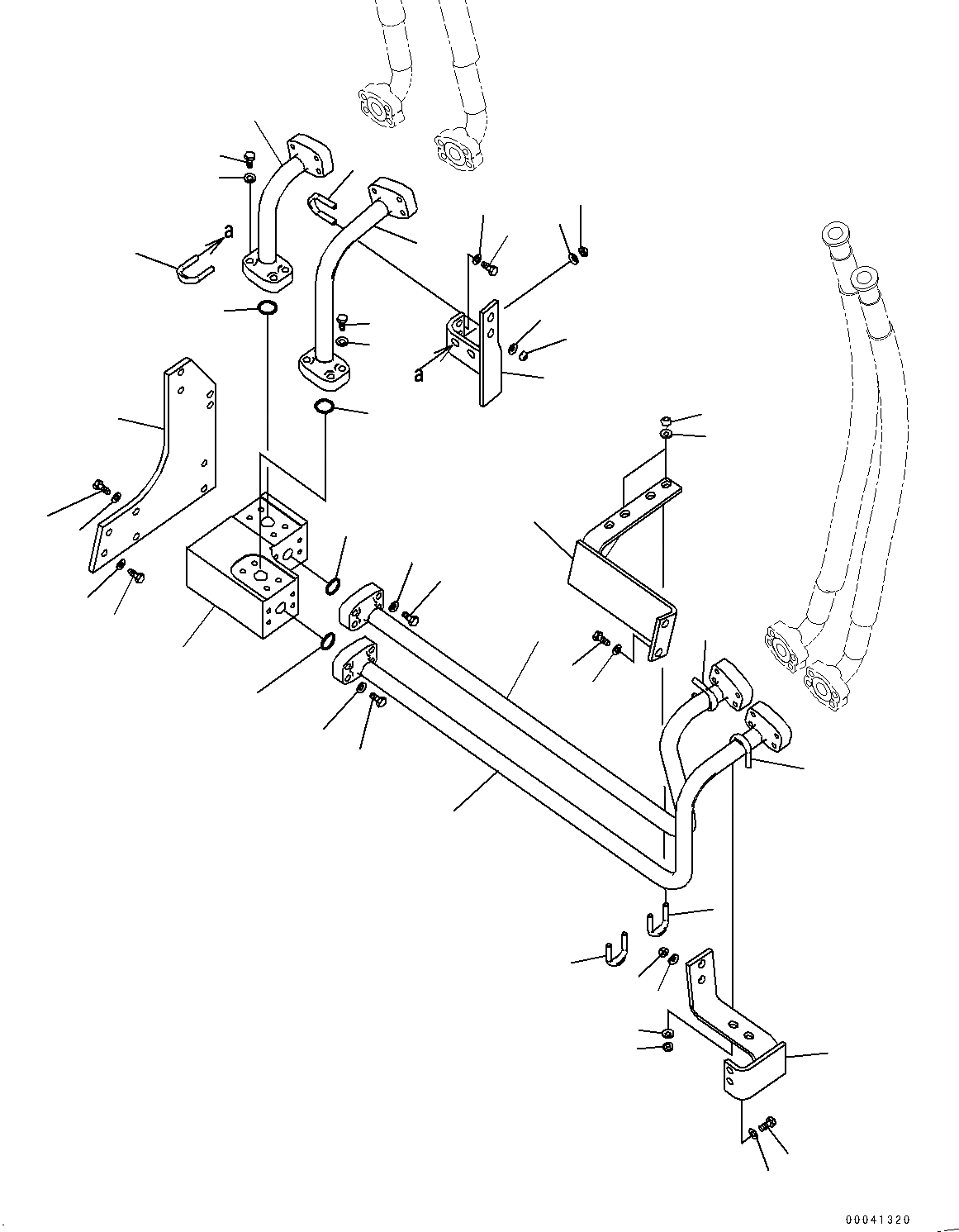 a
a
00041320