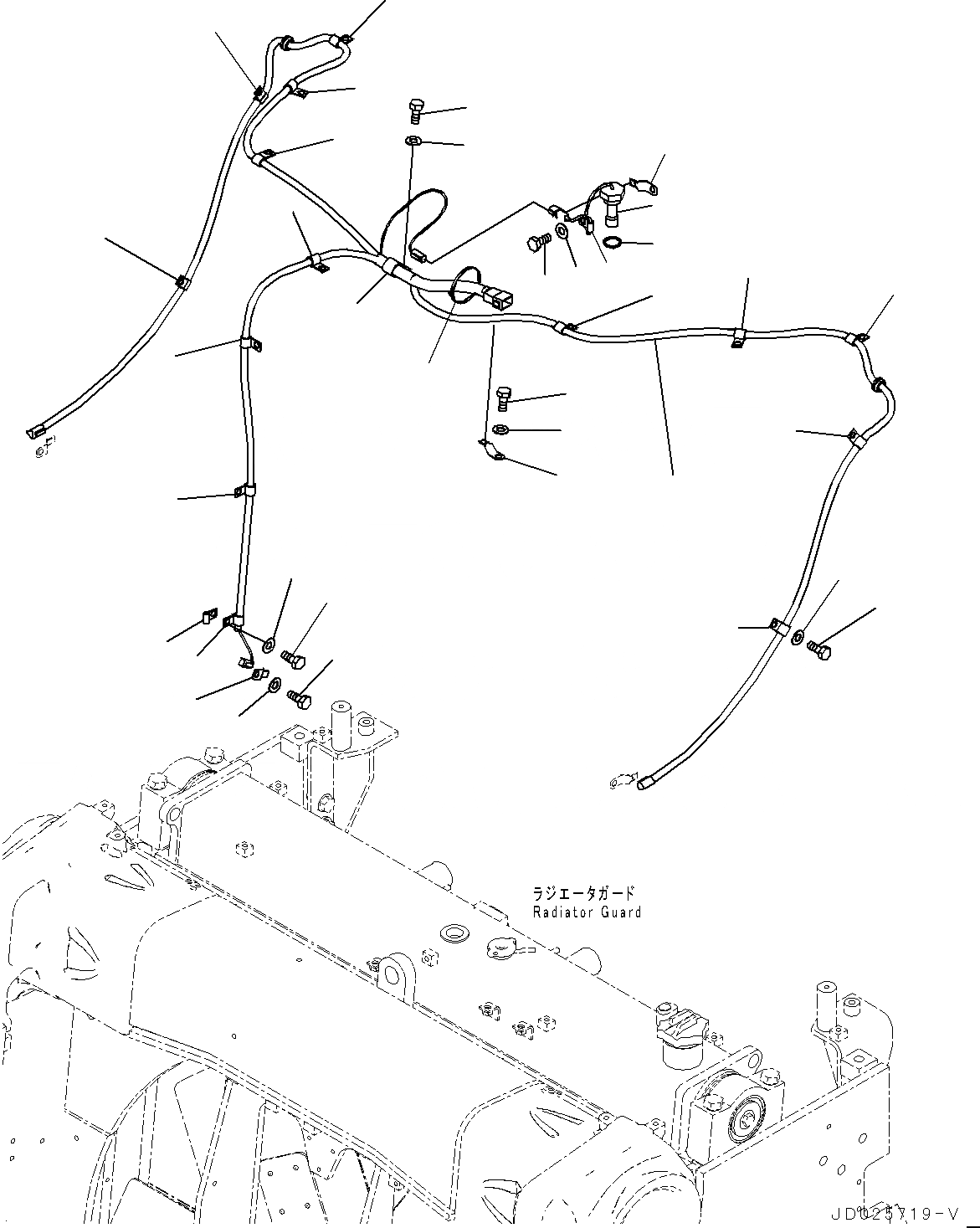 ラジエータガード
Radiator Guard

JD025719-V