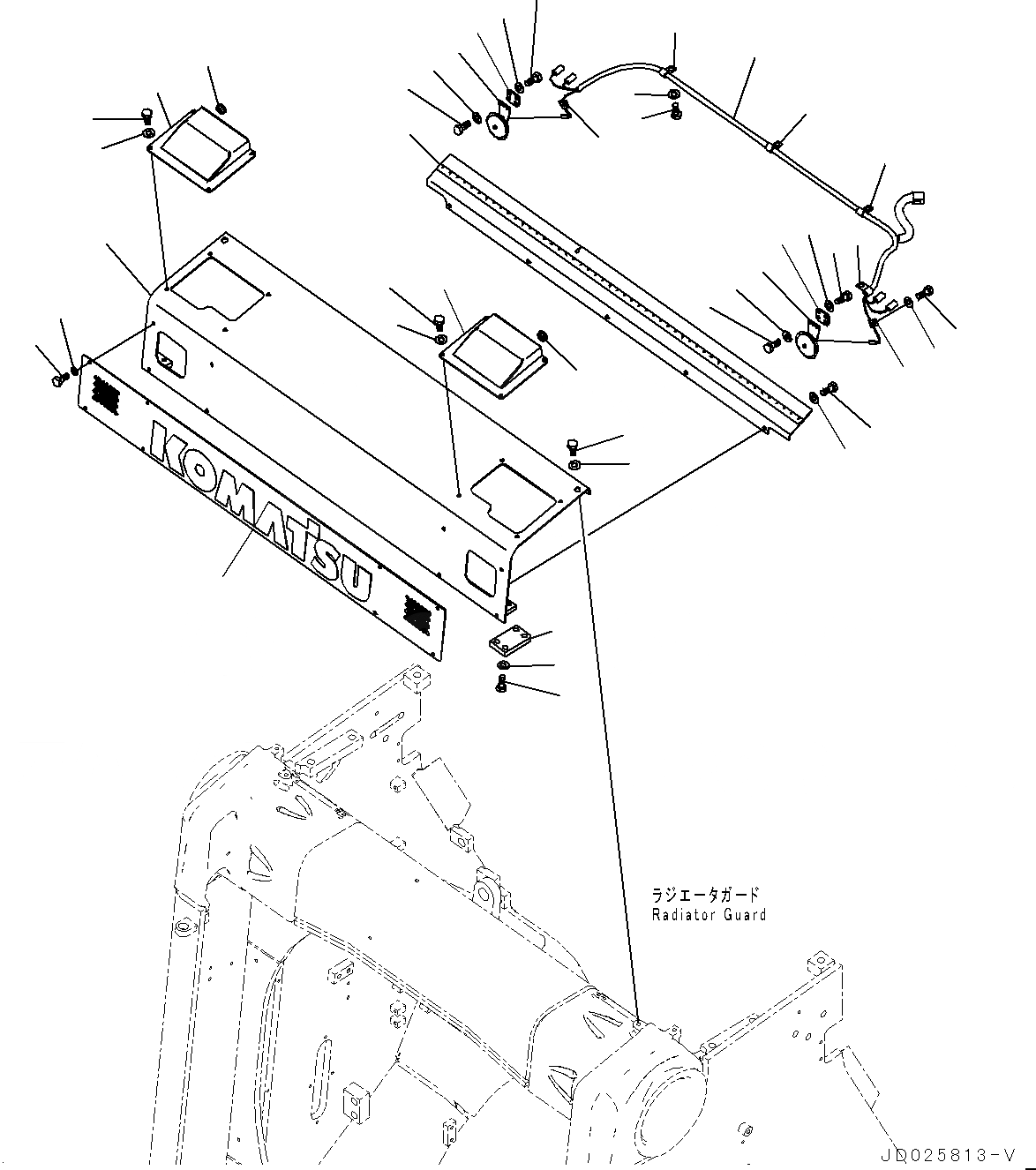 KOMATSU

ラジエータガード
Radiator Guard

JD025813-V