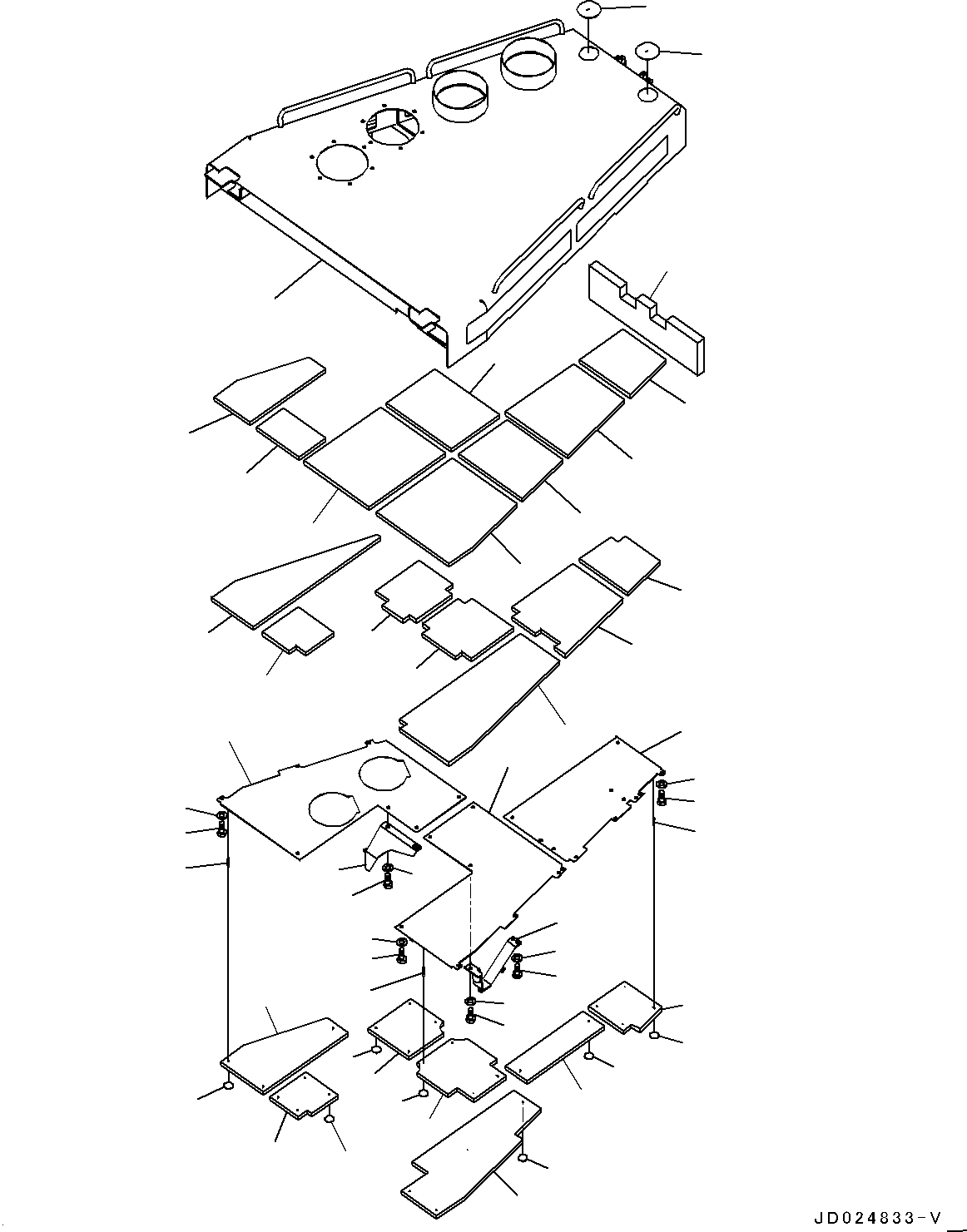 JD024833-V