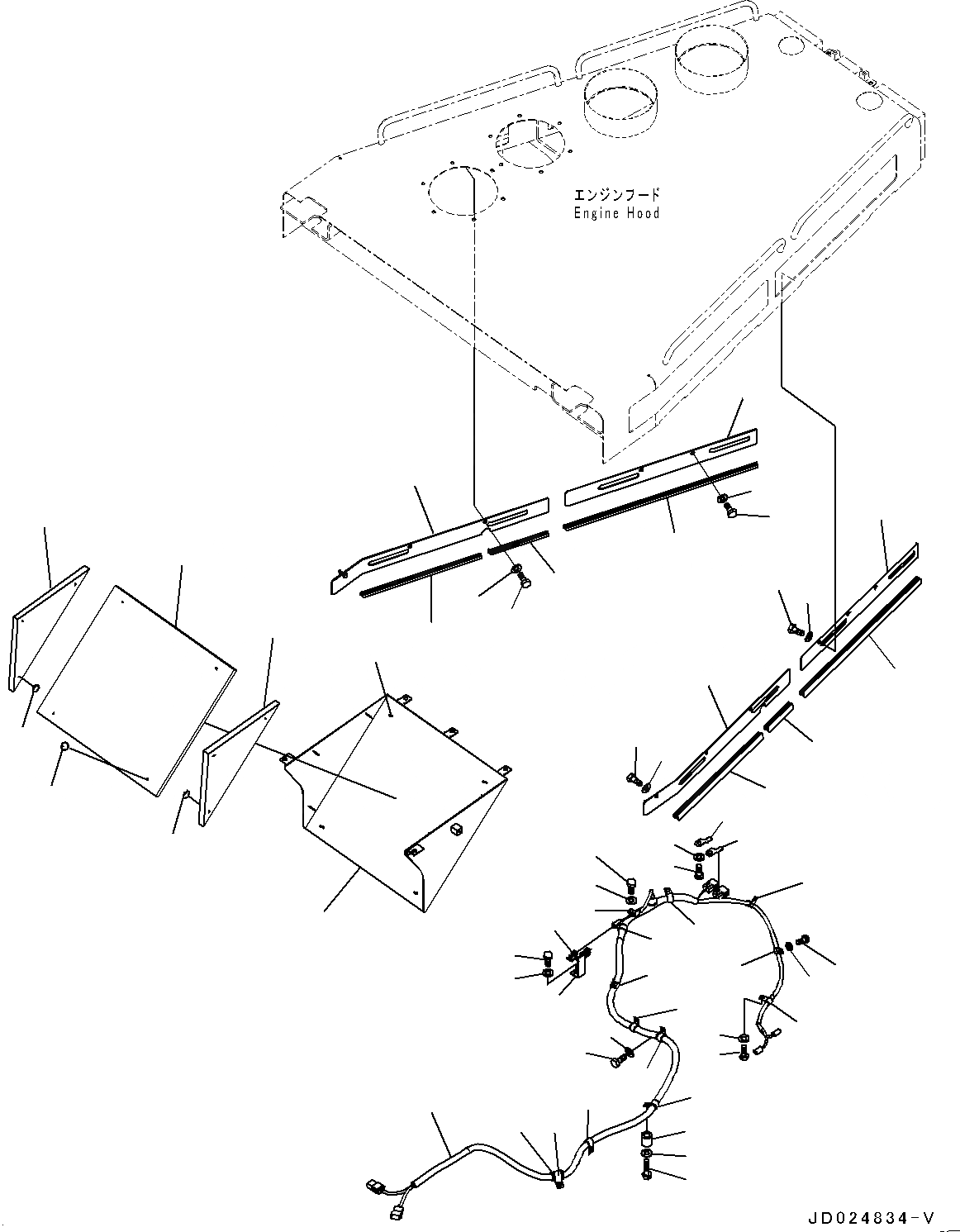 エンジンフード
Engine Hood

JD024834-V