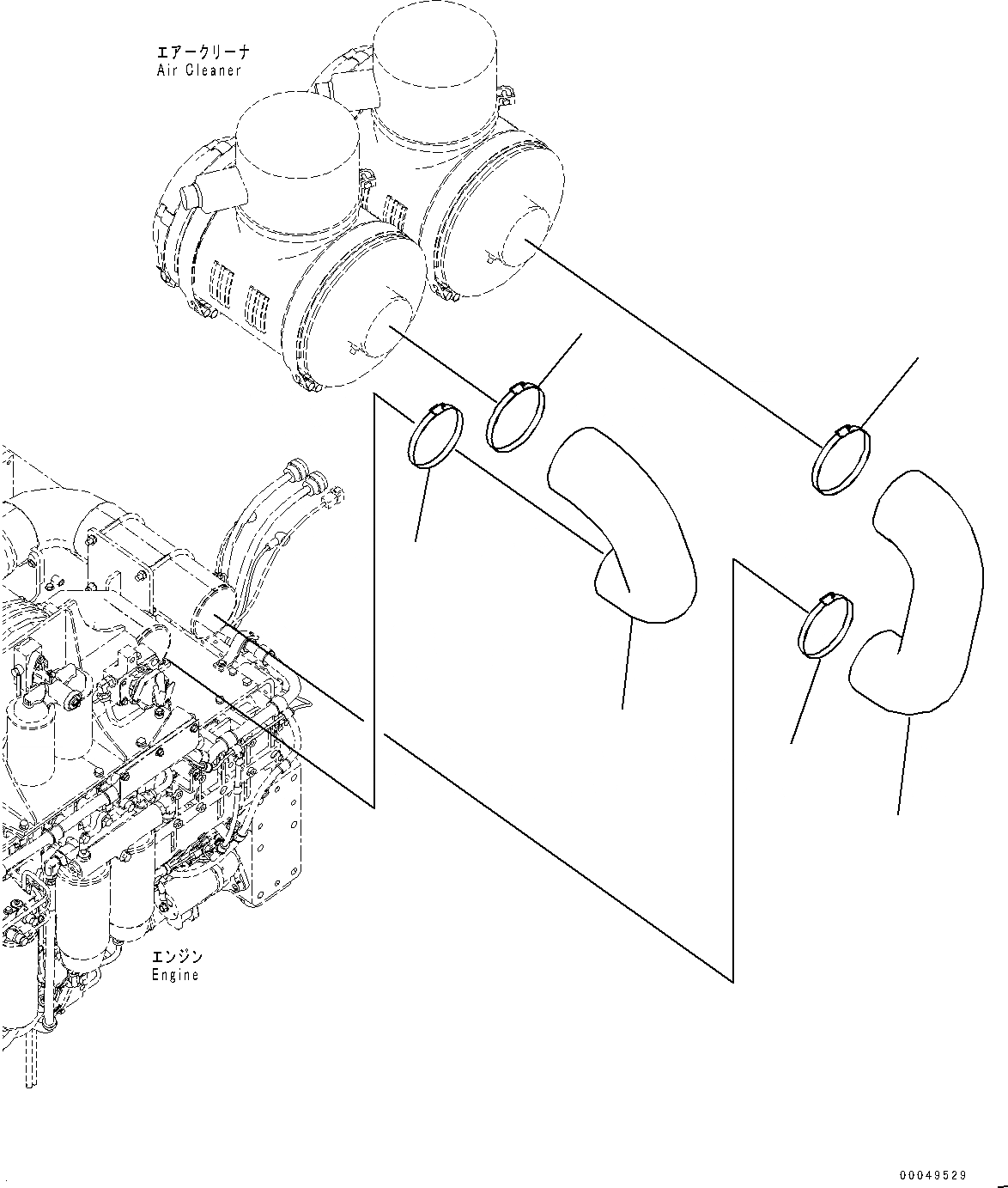 エアークリーナ
Air Cleaner

エンジン
Engine

00049529