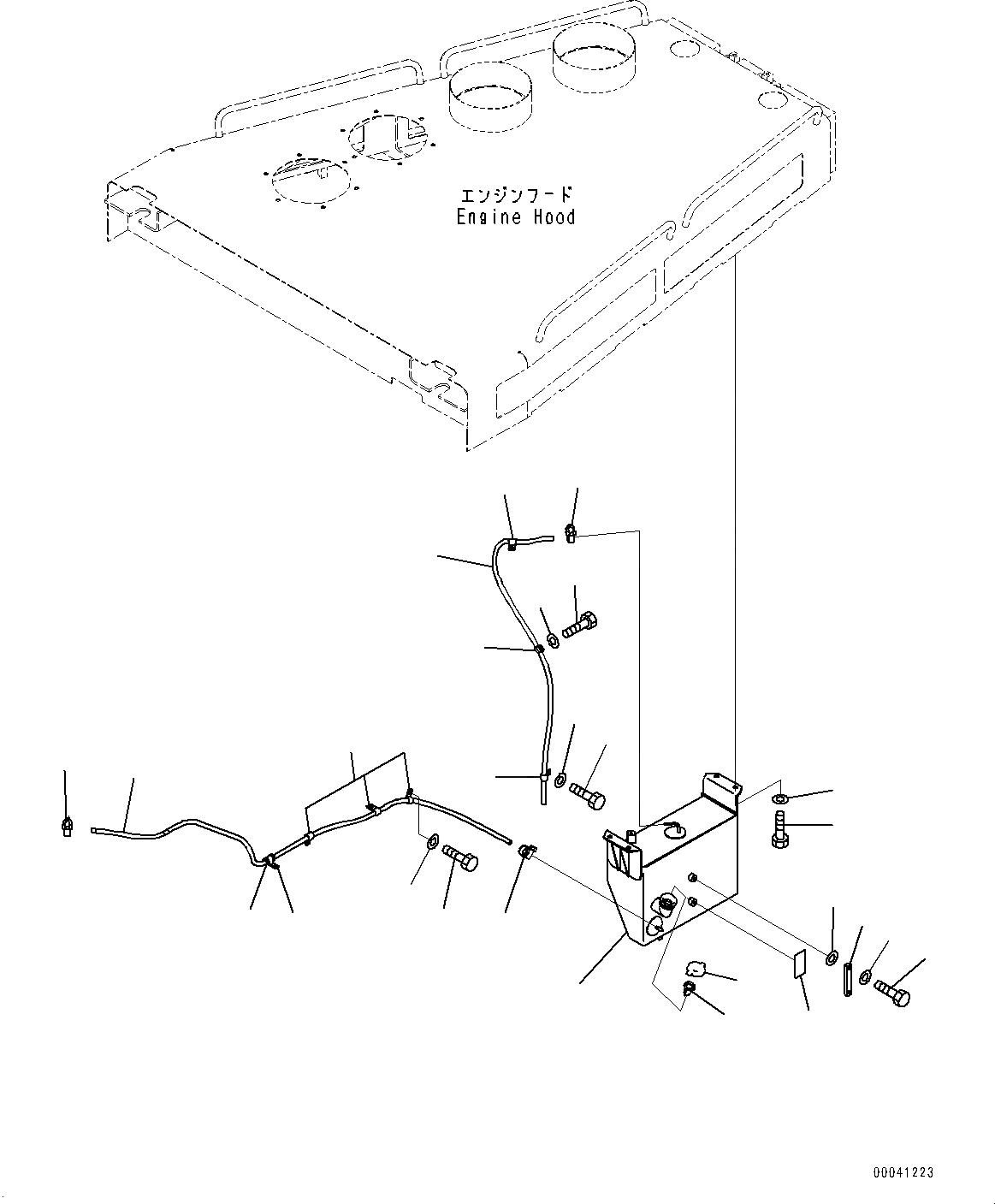 エンジンフード
Engine Hood

00041223