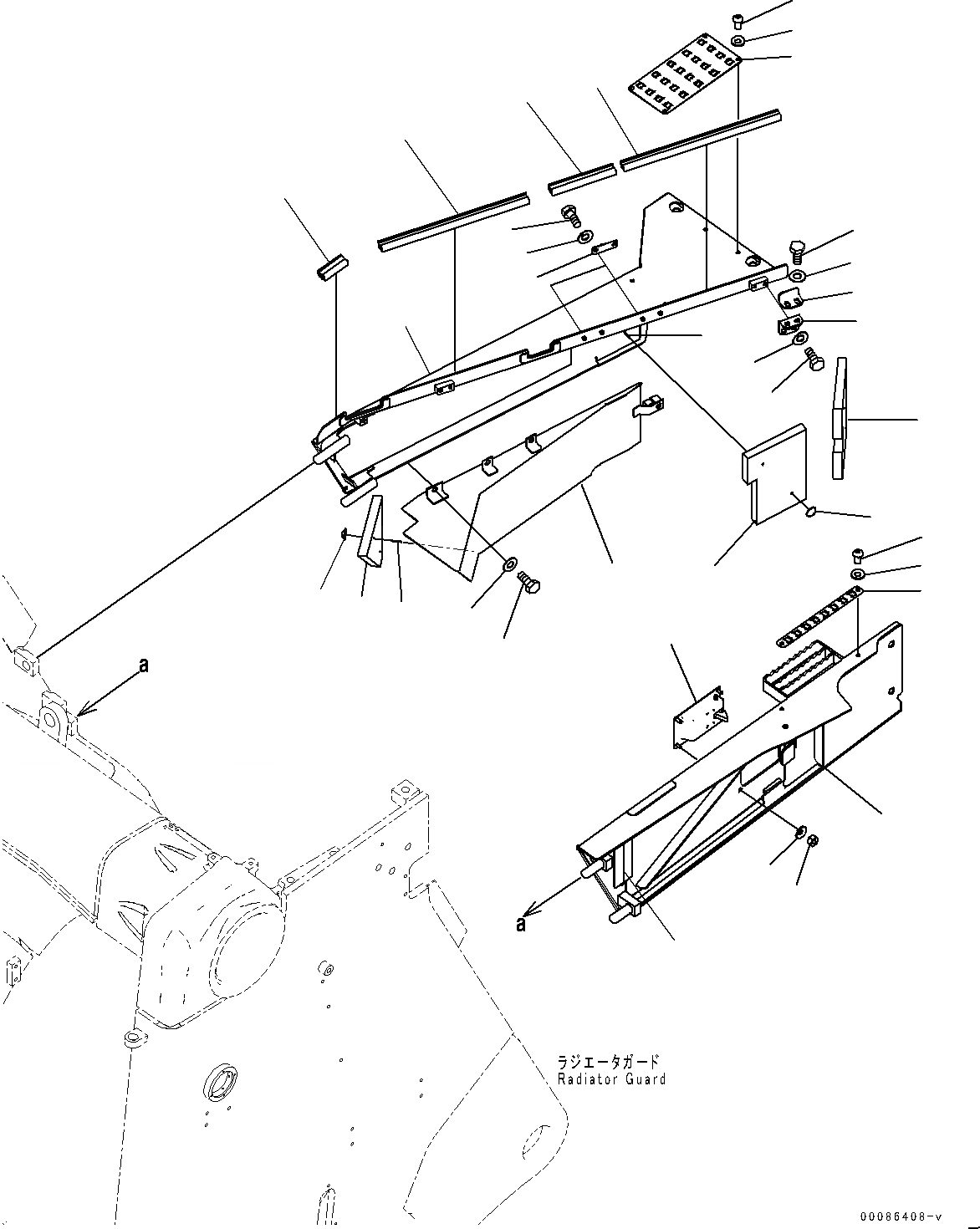 a

a

ラジエータガード
Radiator Guard

00086408-v