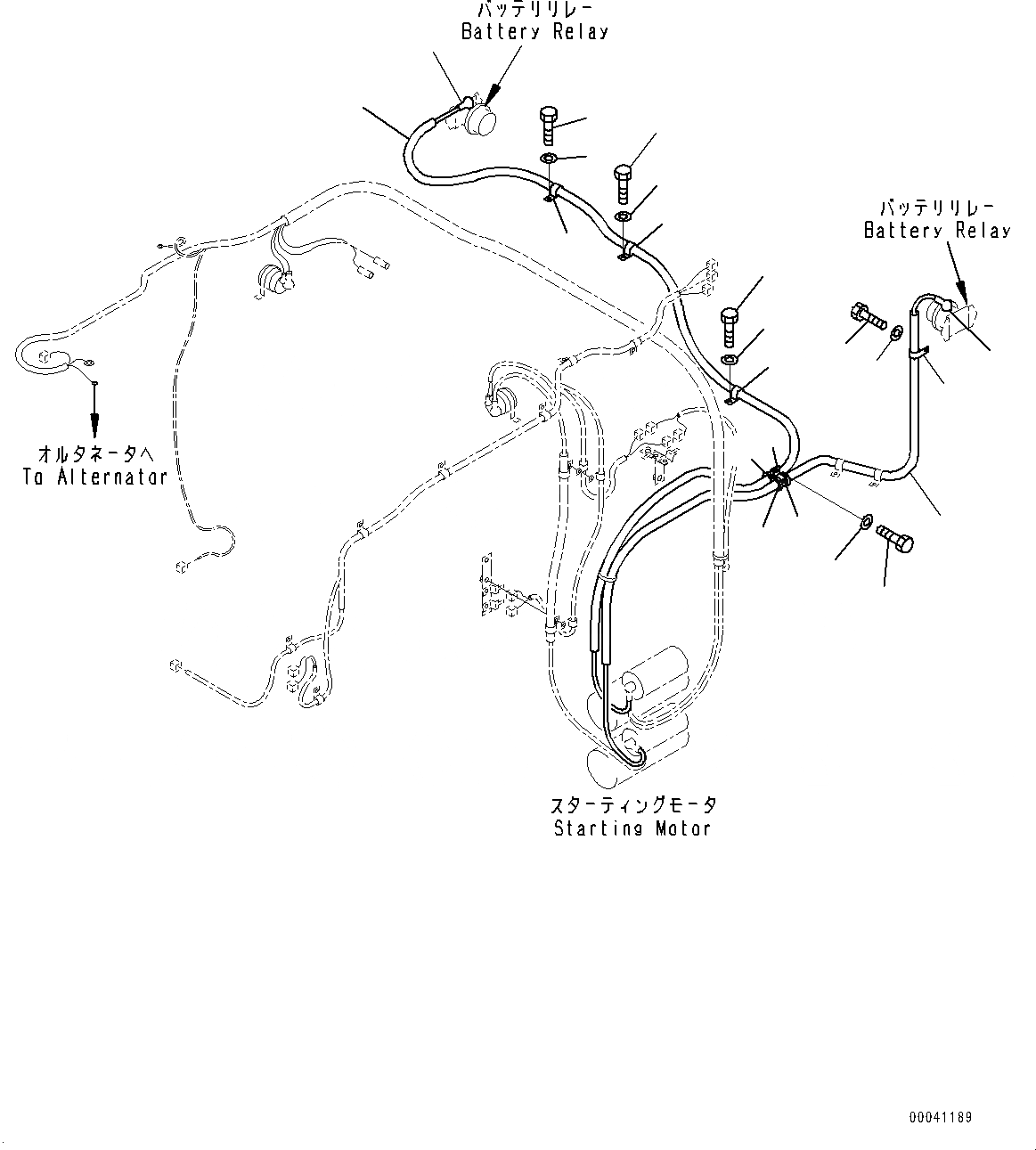 バッテリリレー
Battery Relay

バッテリリレー
Battery Relay

オルタネータへ
To Alternator

スターティングモータ
Starting Motor

00041189