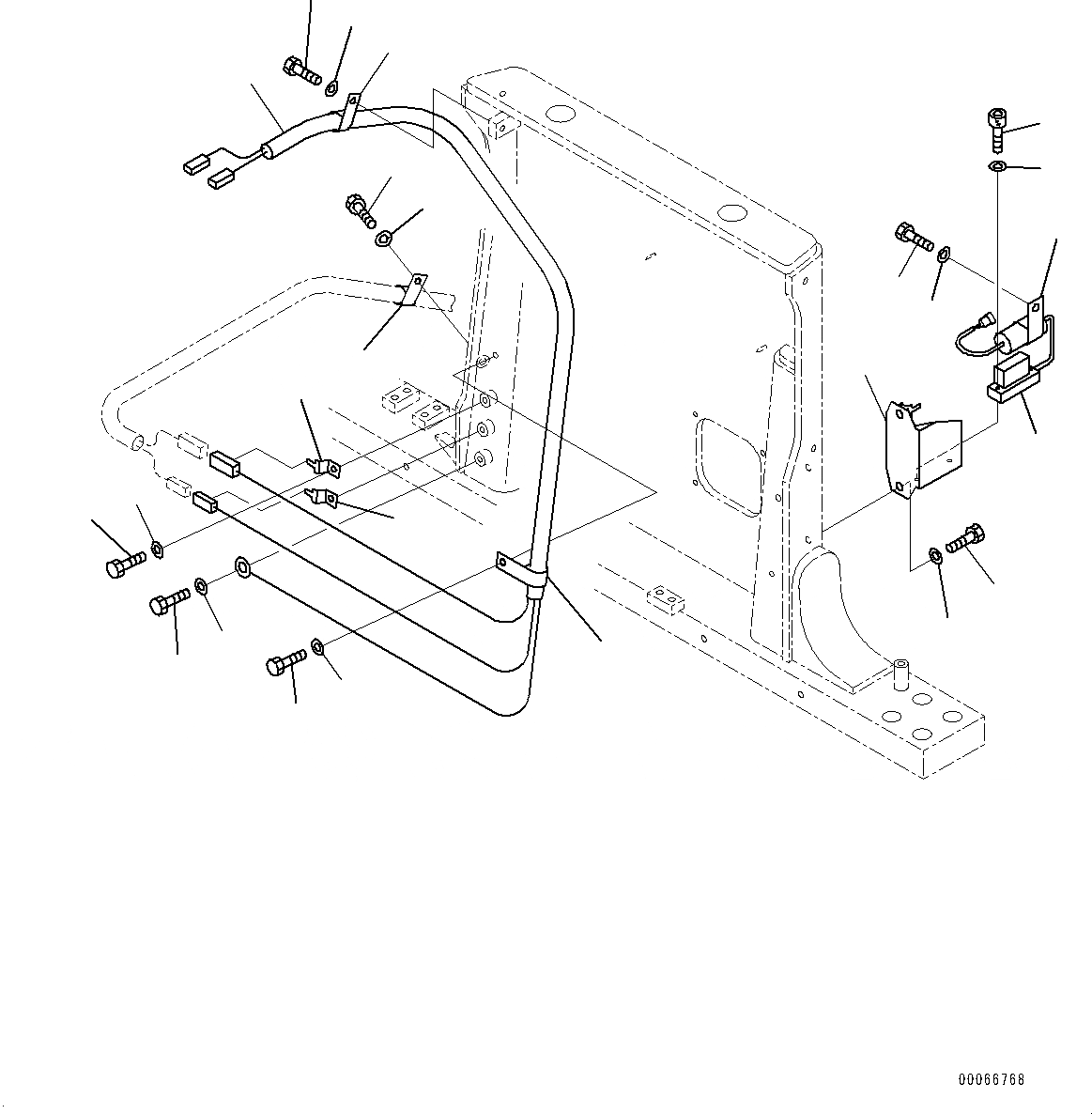 00066768