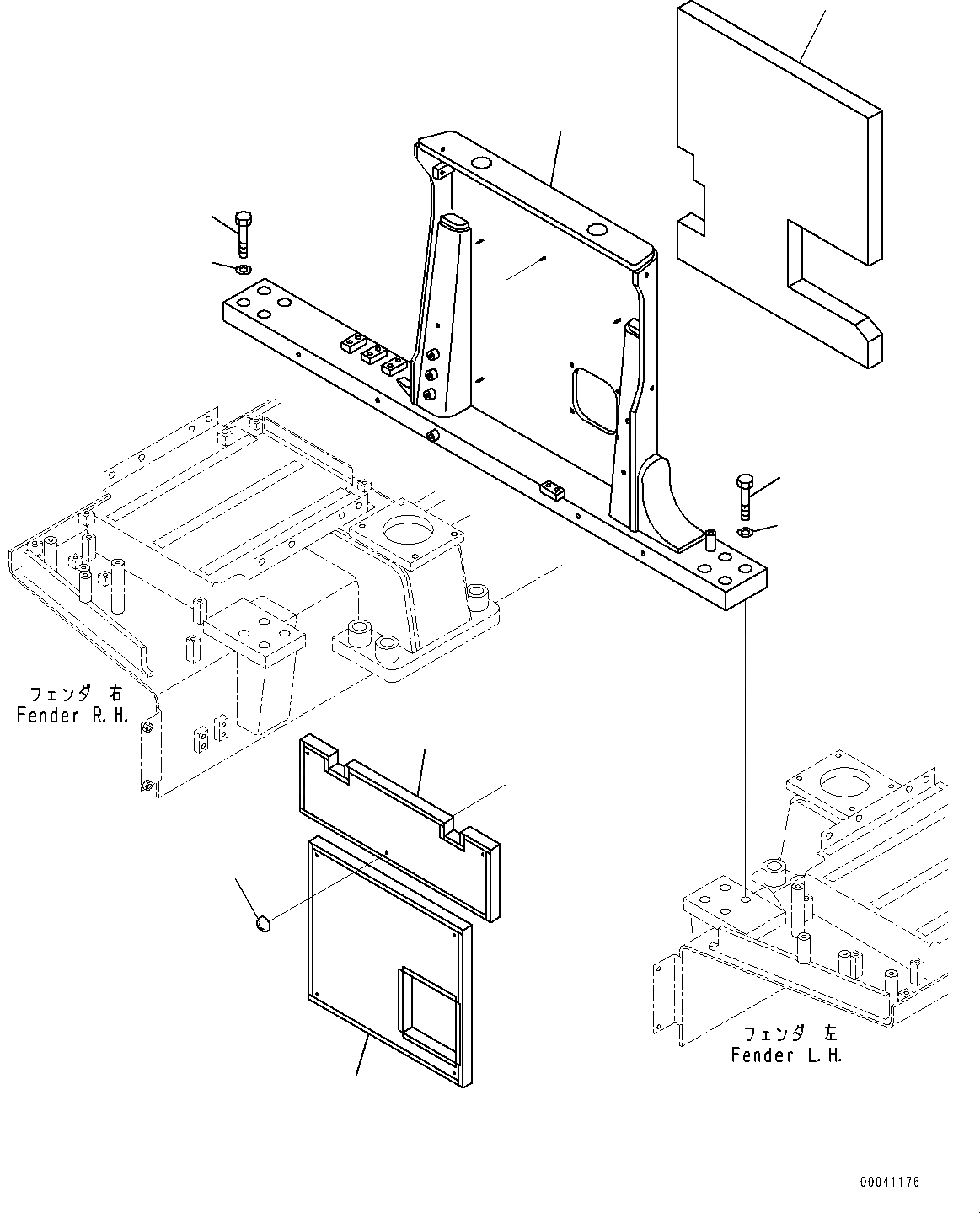 フェンダ 右
Fender R.H.

フェンダ 左
Fender L.H.

00041176