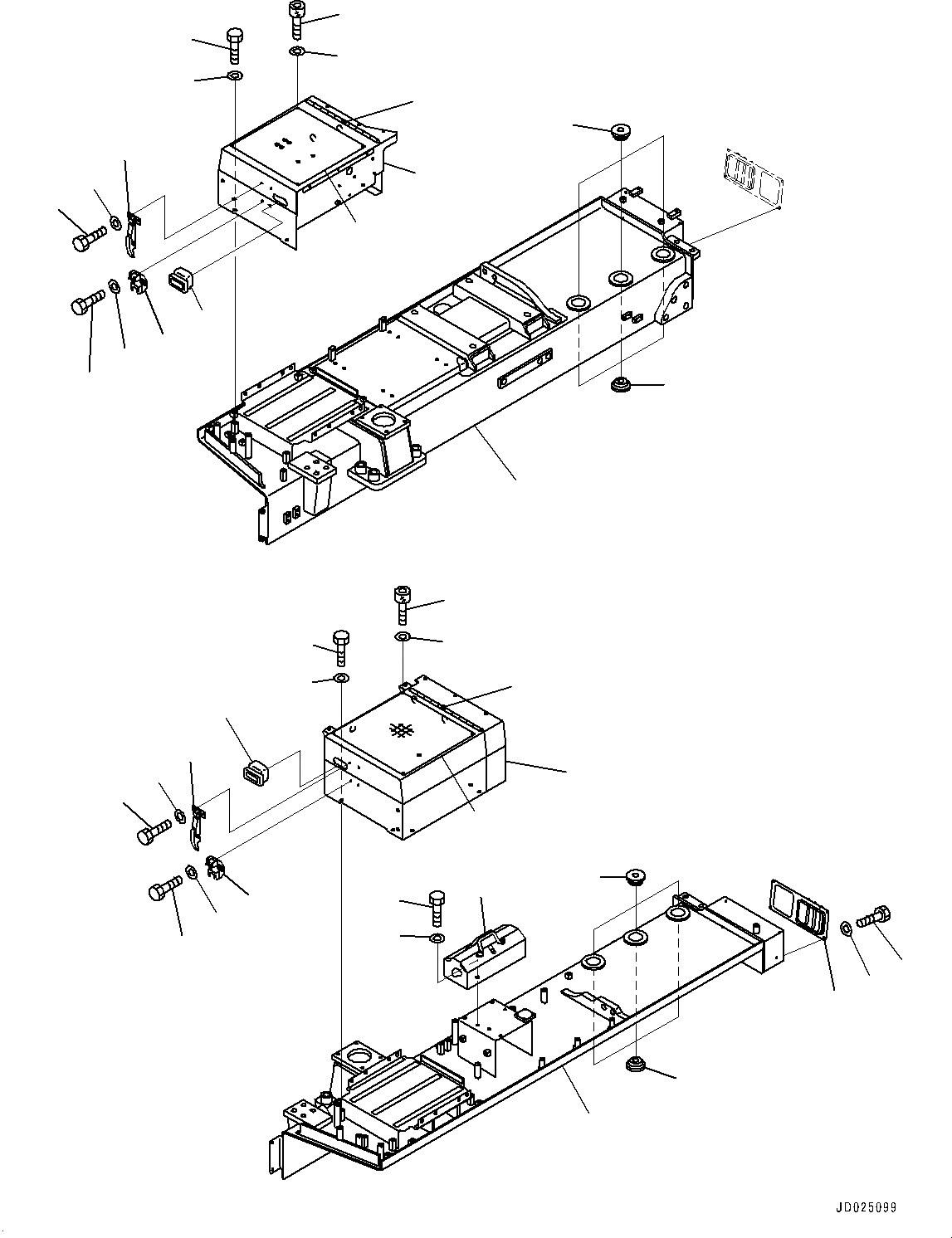 JD025099