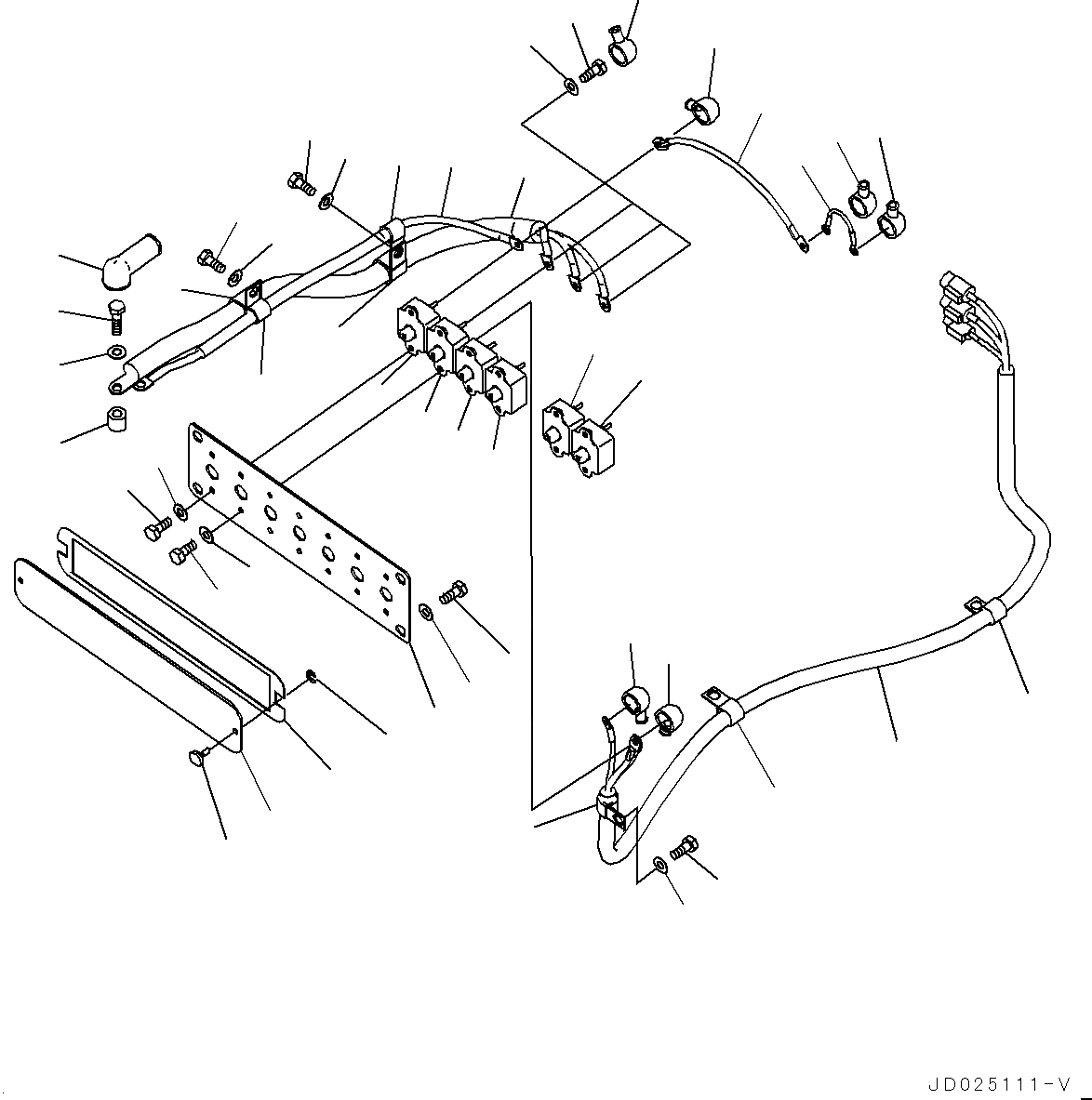 JD025111-V