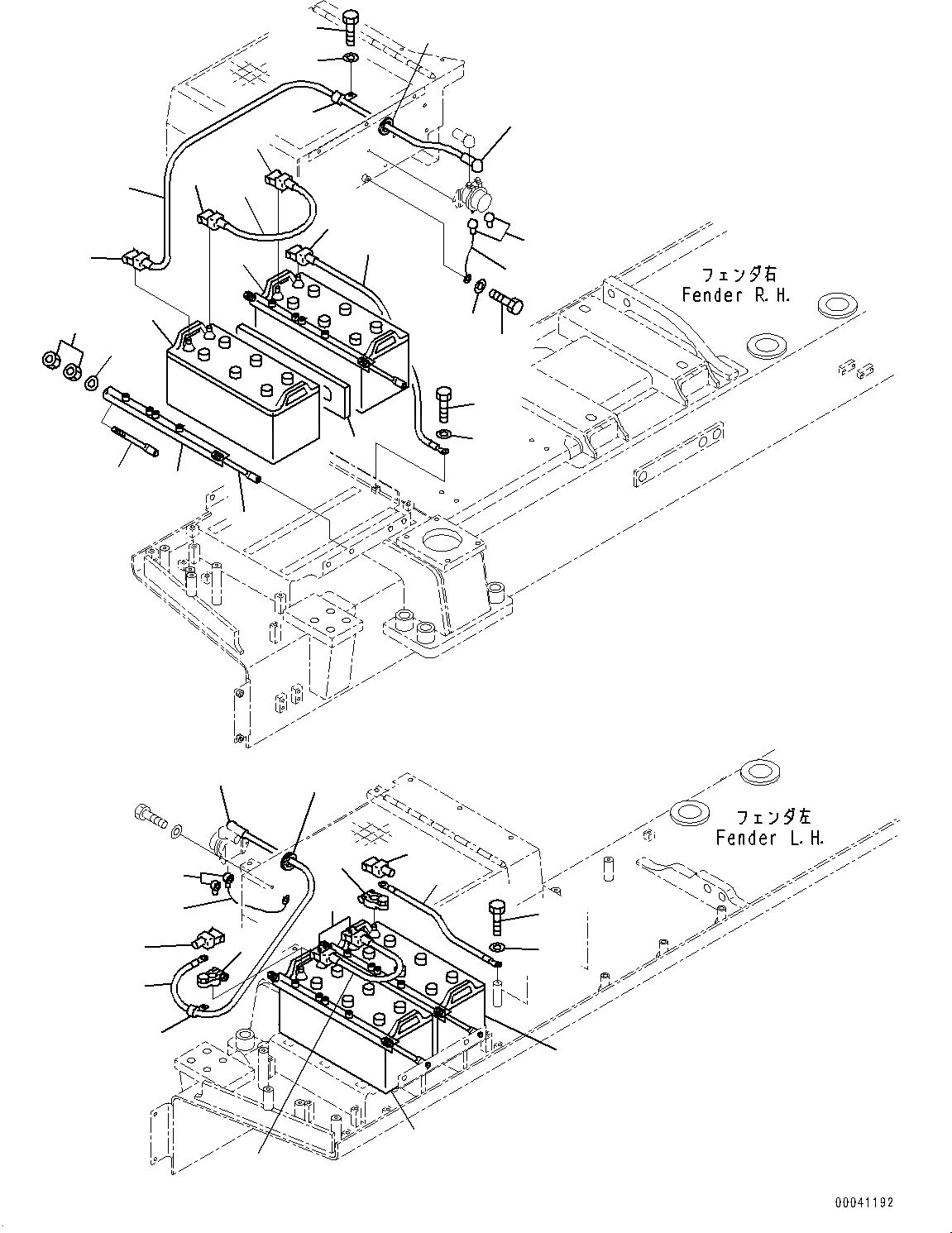 フェンダ右
Fender R.H.

フェンダ左
Fender L.H.

00041192