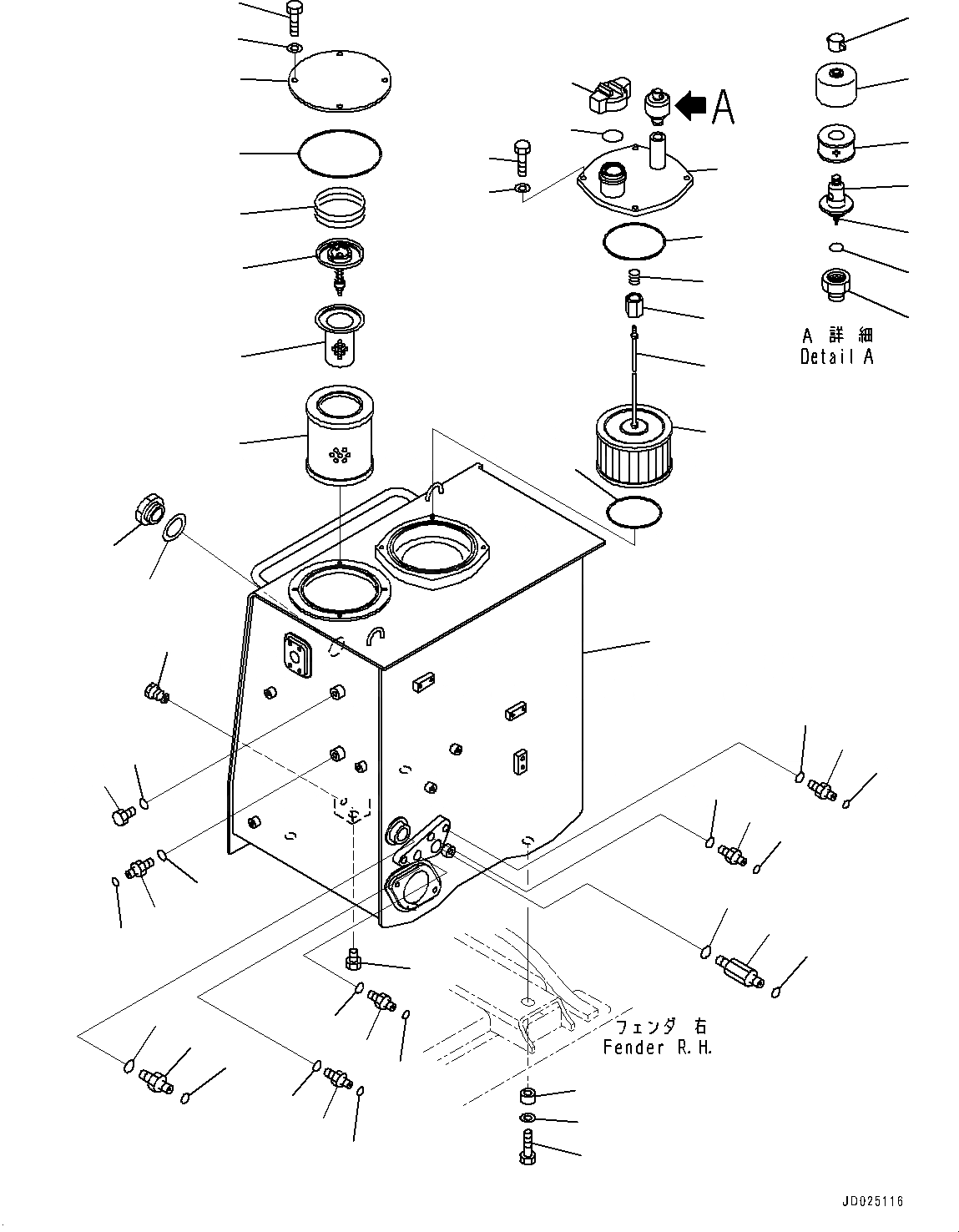 A

A 詳 細
Detail A

フェンダ 右
Fender R.H.

JD025116