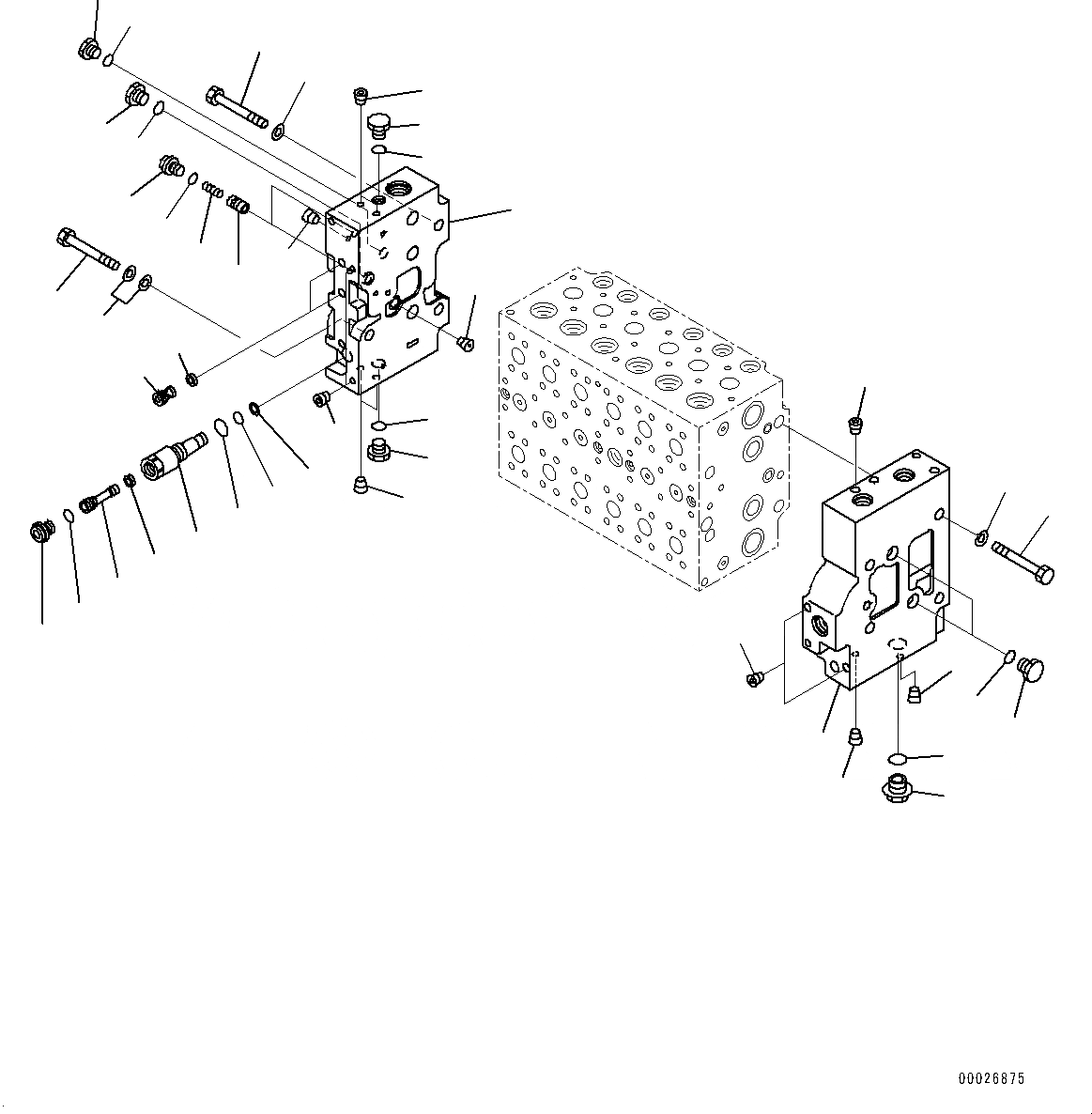 00026875