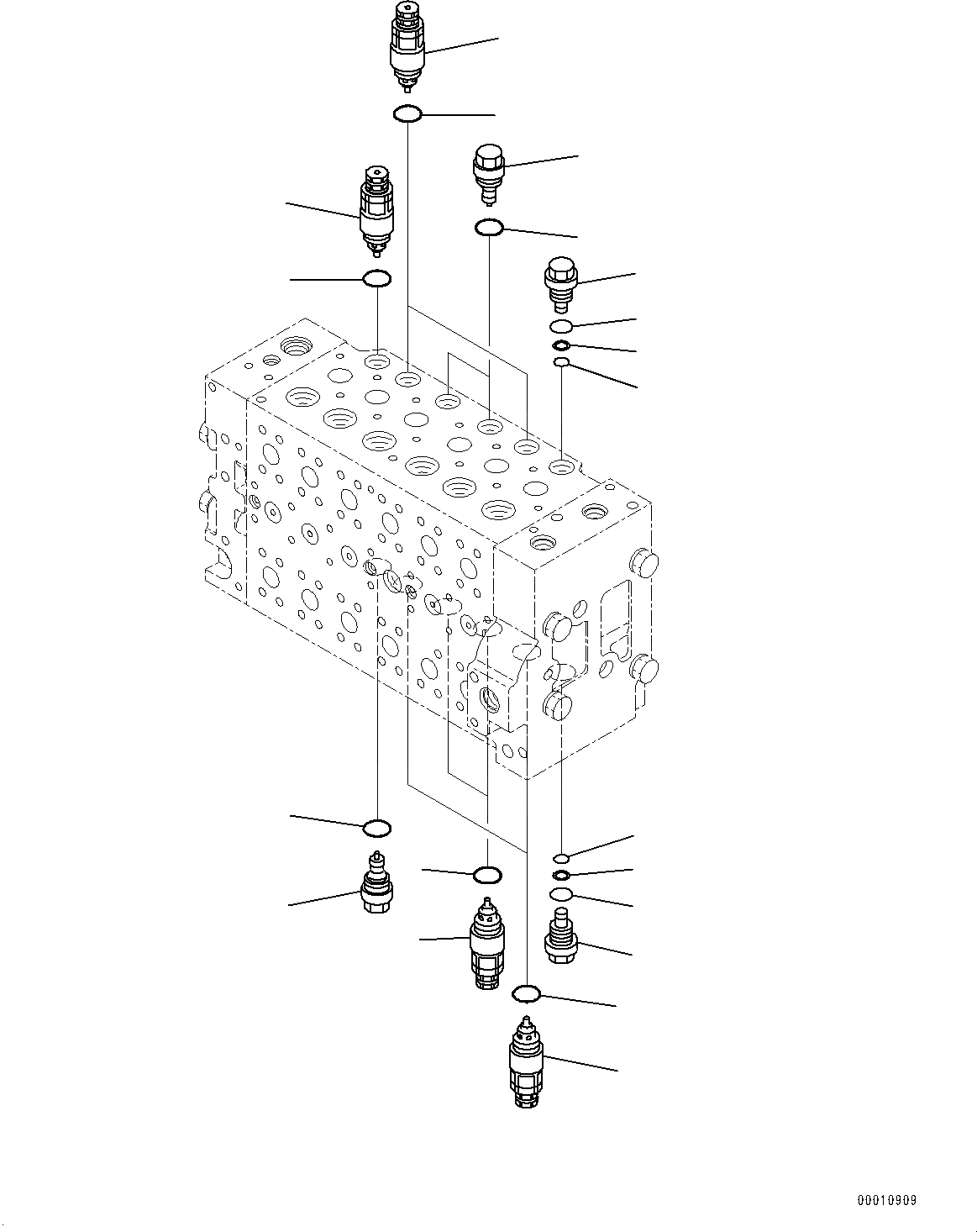 00010909