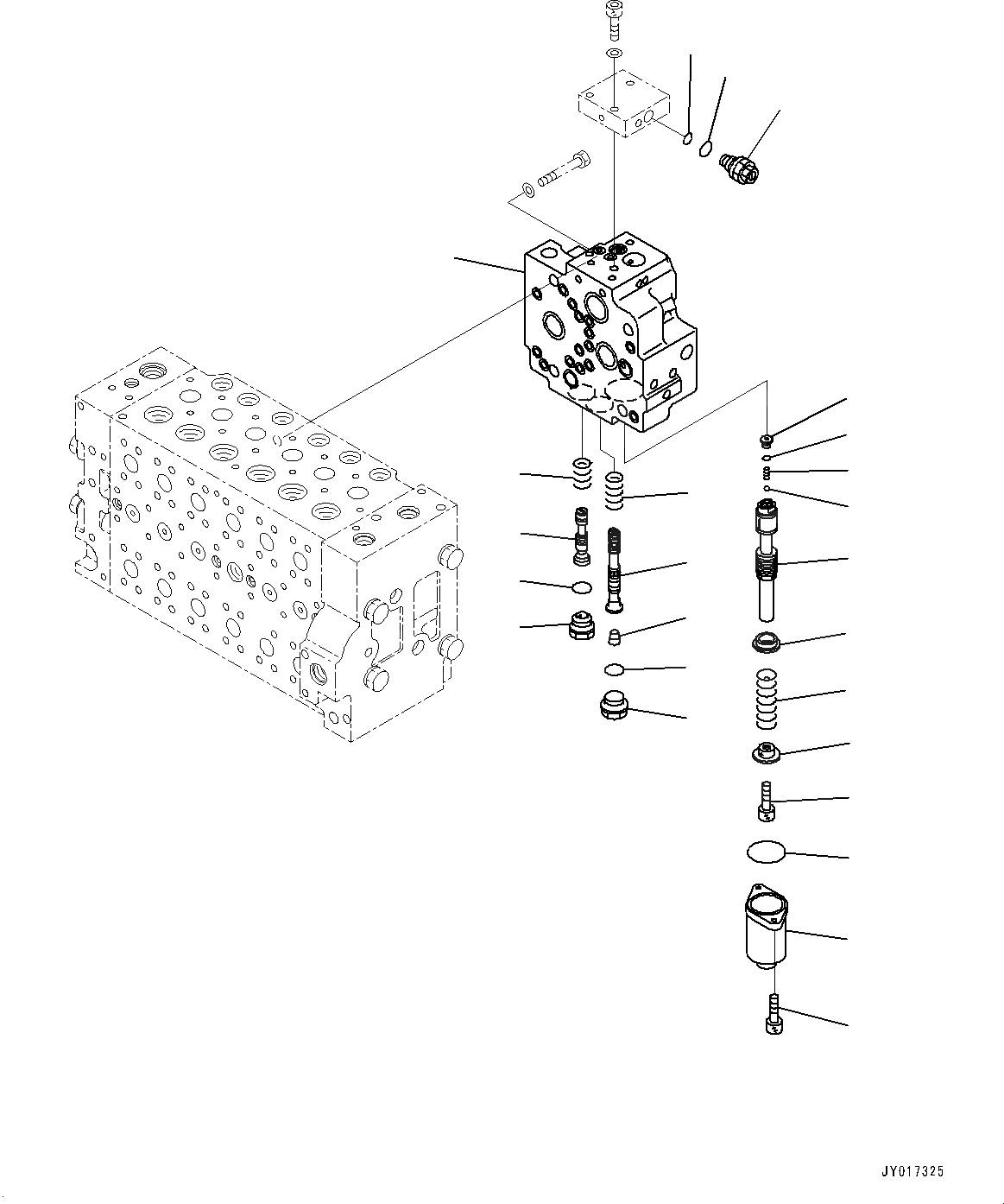 JY017325