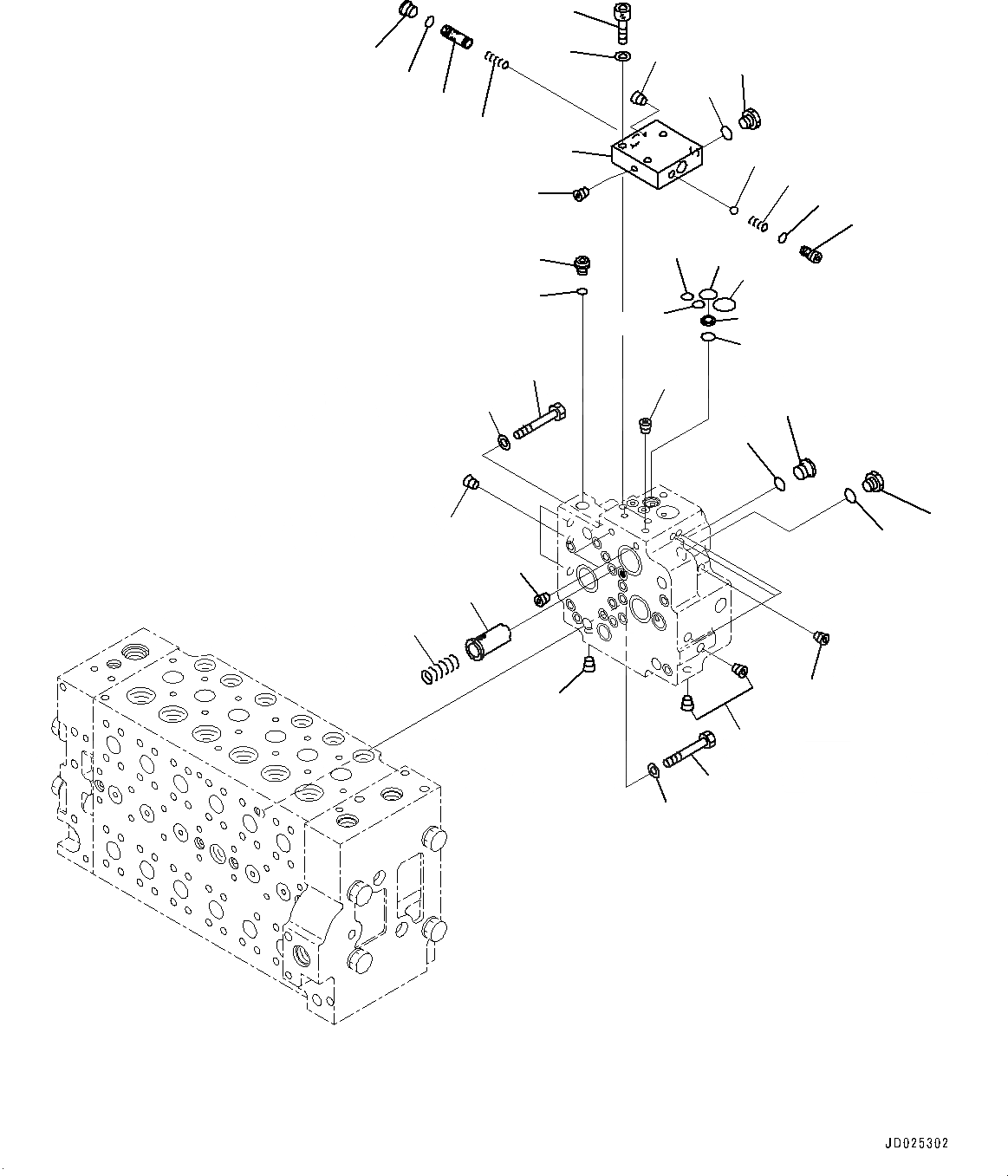 JD025302