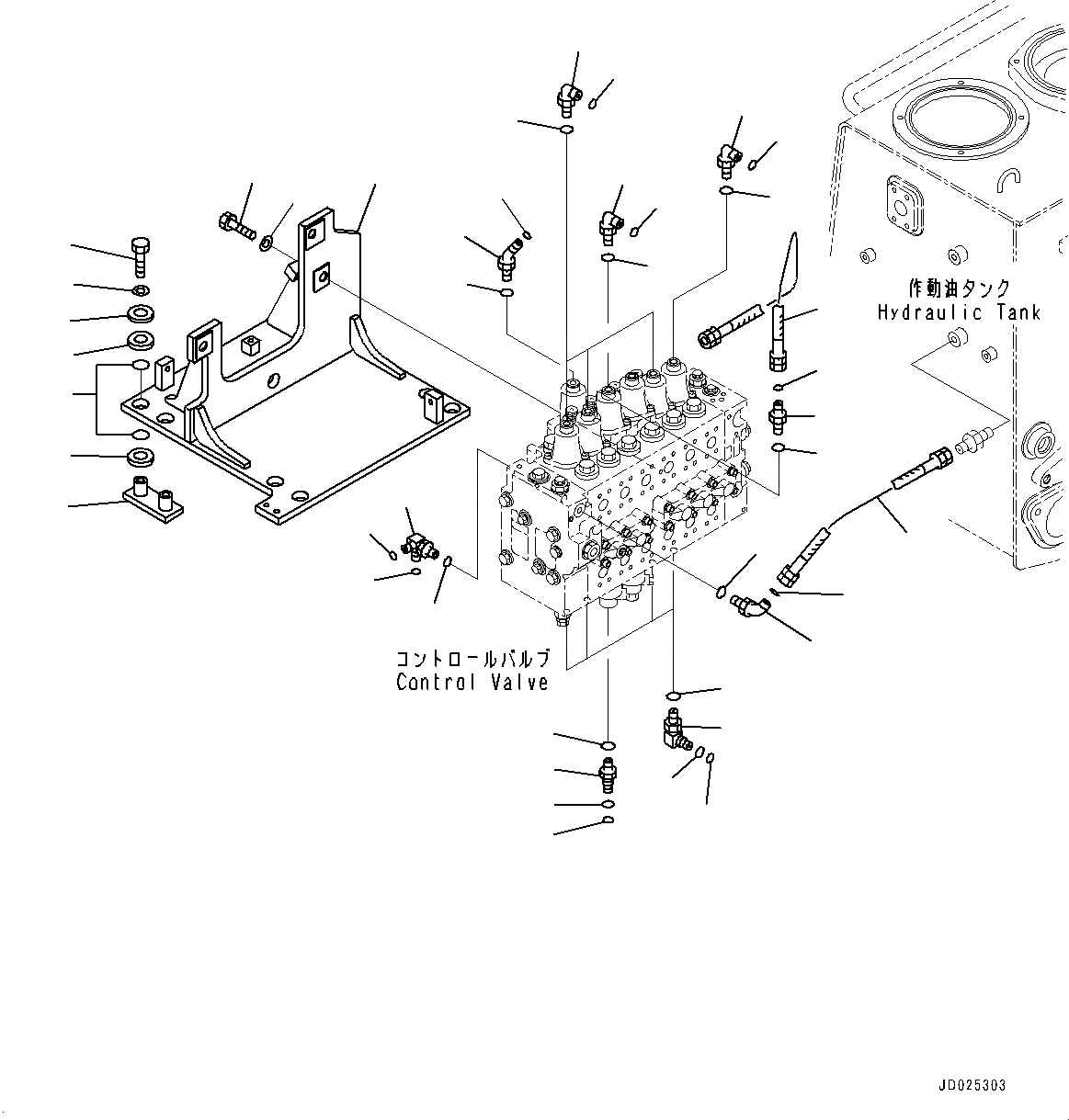 作動油タンク
Hydraulic Tank

コントロールバルブ
Control Valve

JD025303