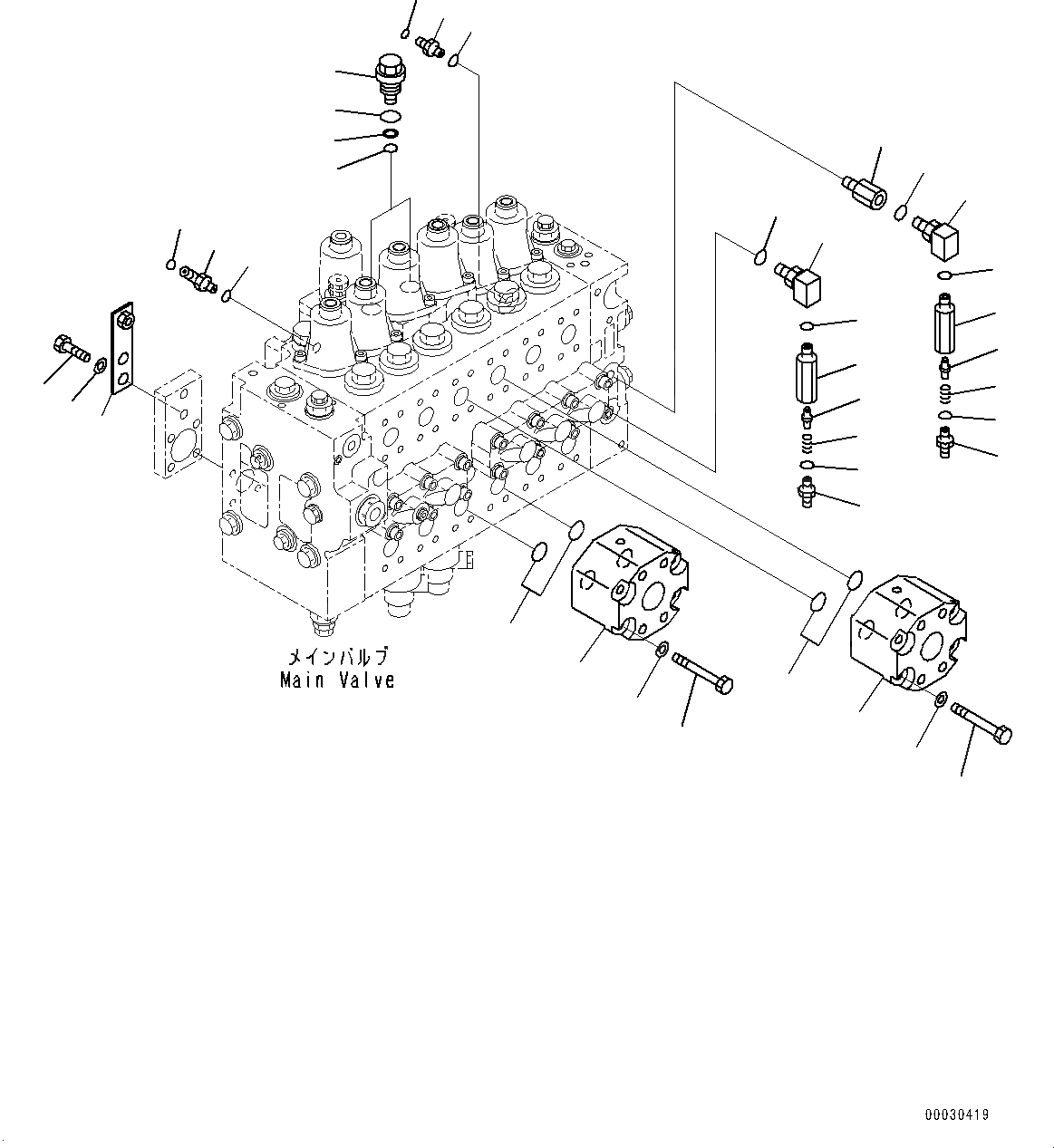 メインバルブ
Main Valve

00030419