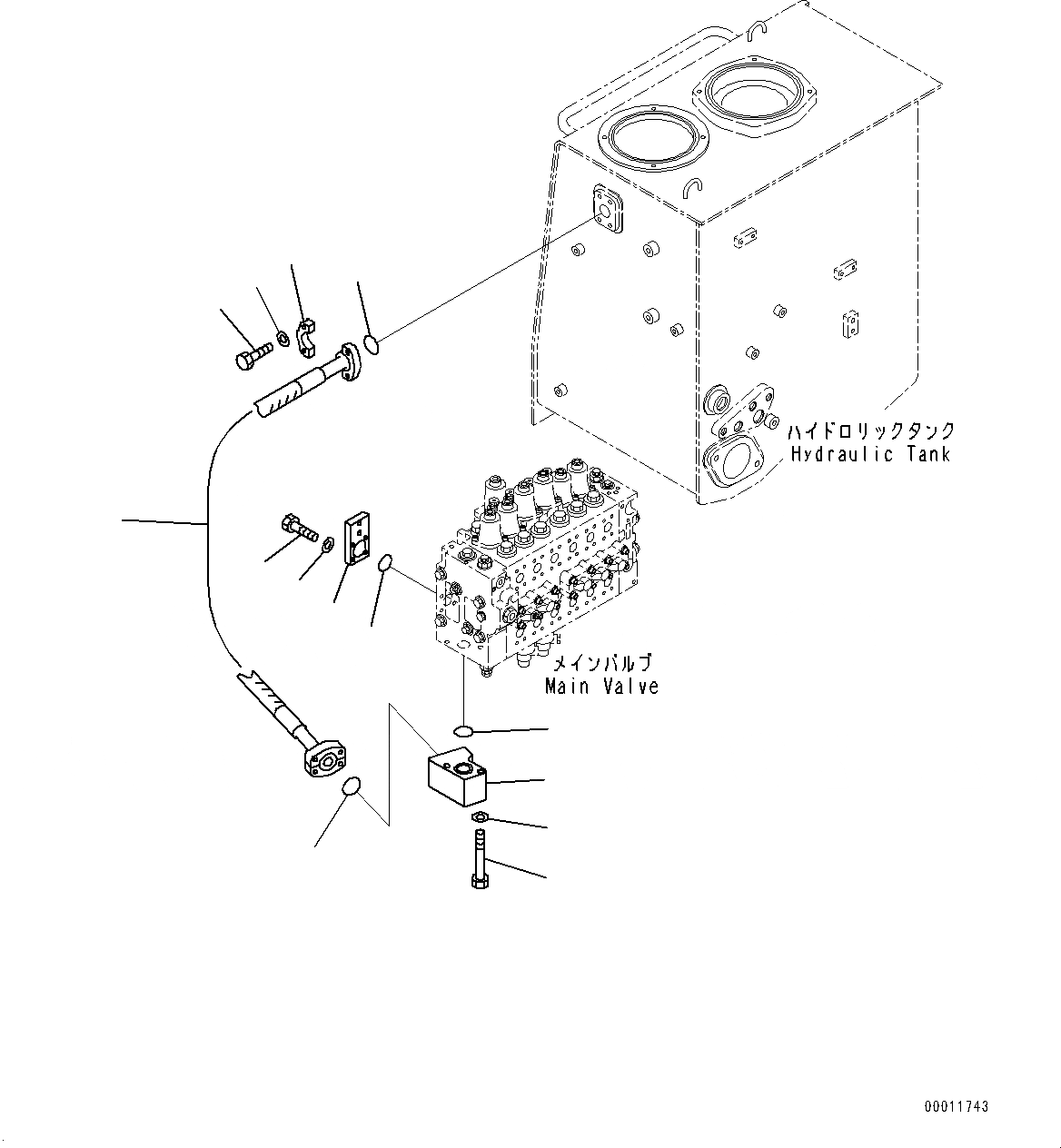 ハイドロリックタンク
Hydraulic Tank

メインバルブ
Main Valve

00011743