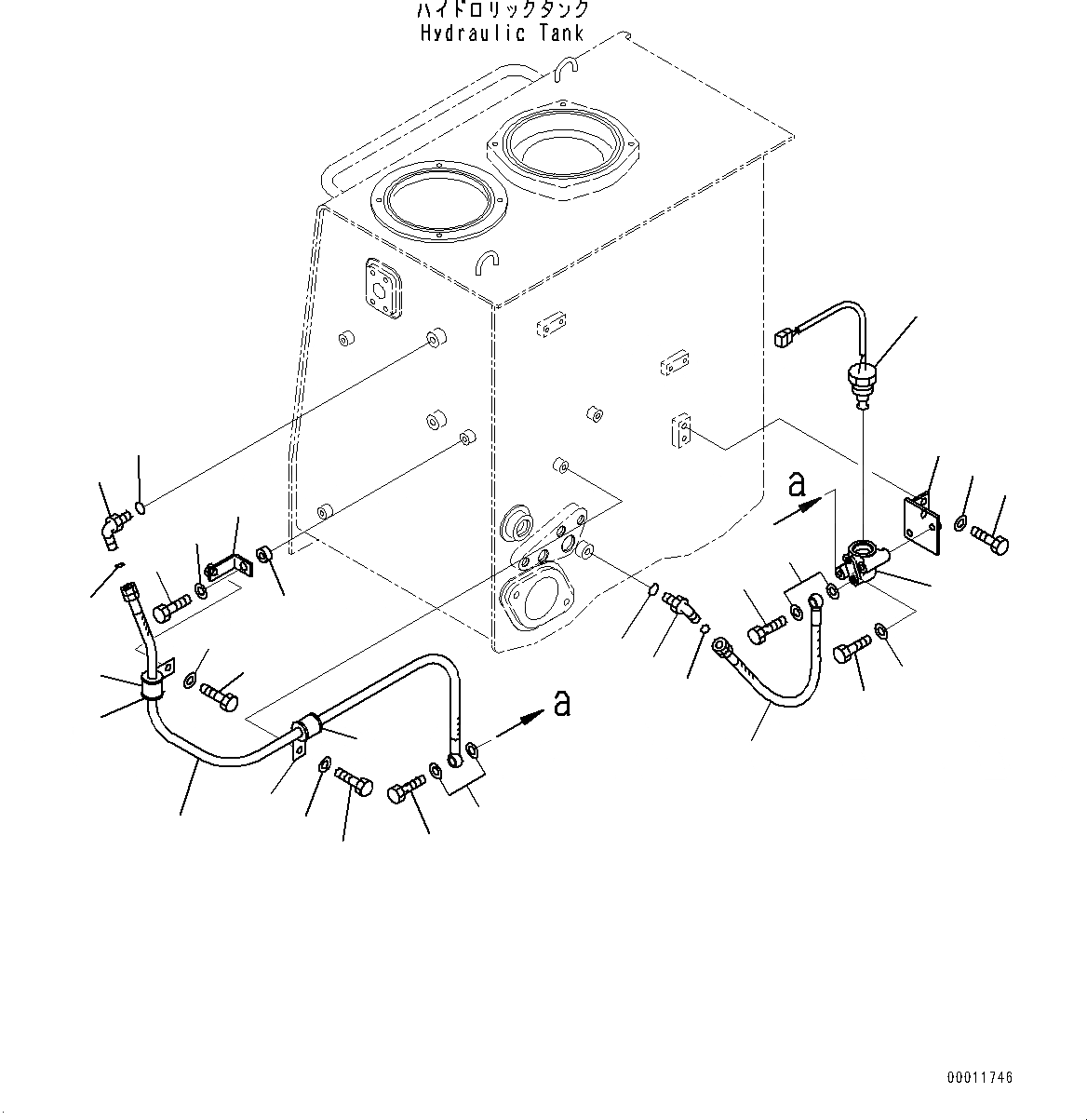 ハイドロリックタンク
Hydraulic Tank

a

a

00011746