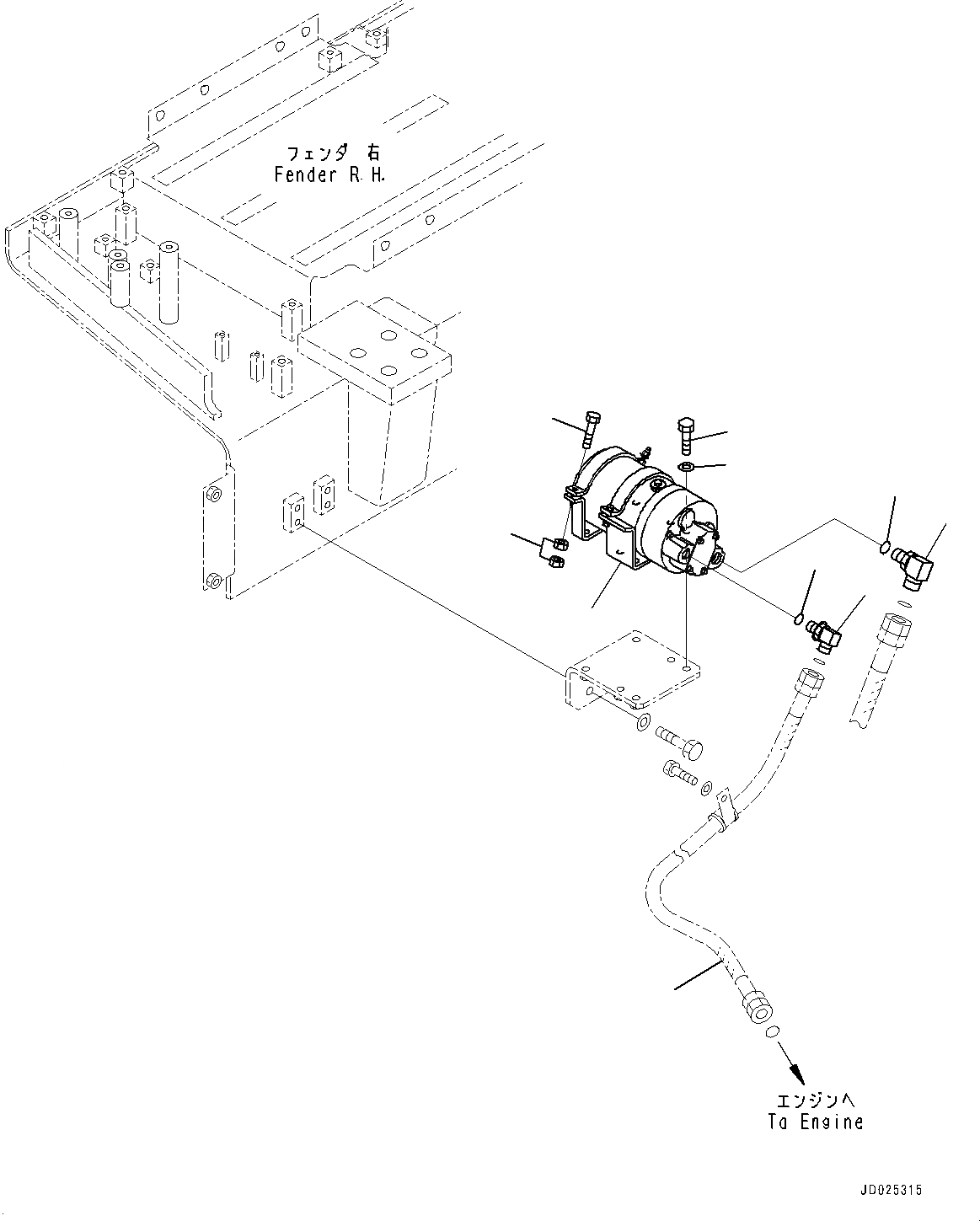 フェンダ 右
Fender R.H.

エンジンへ
To Engine

JD025315