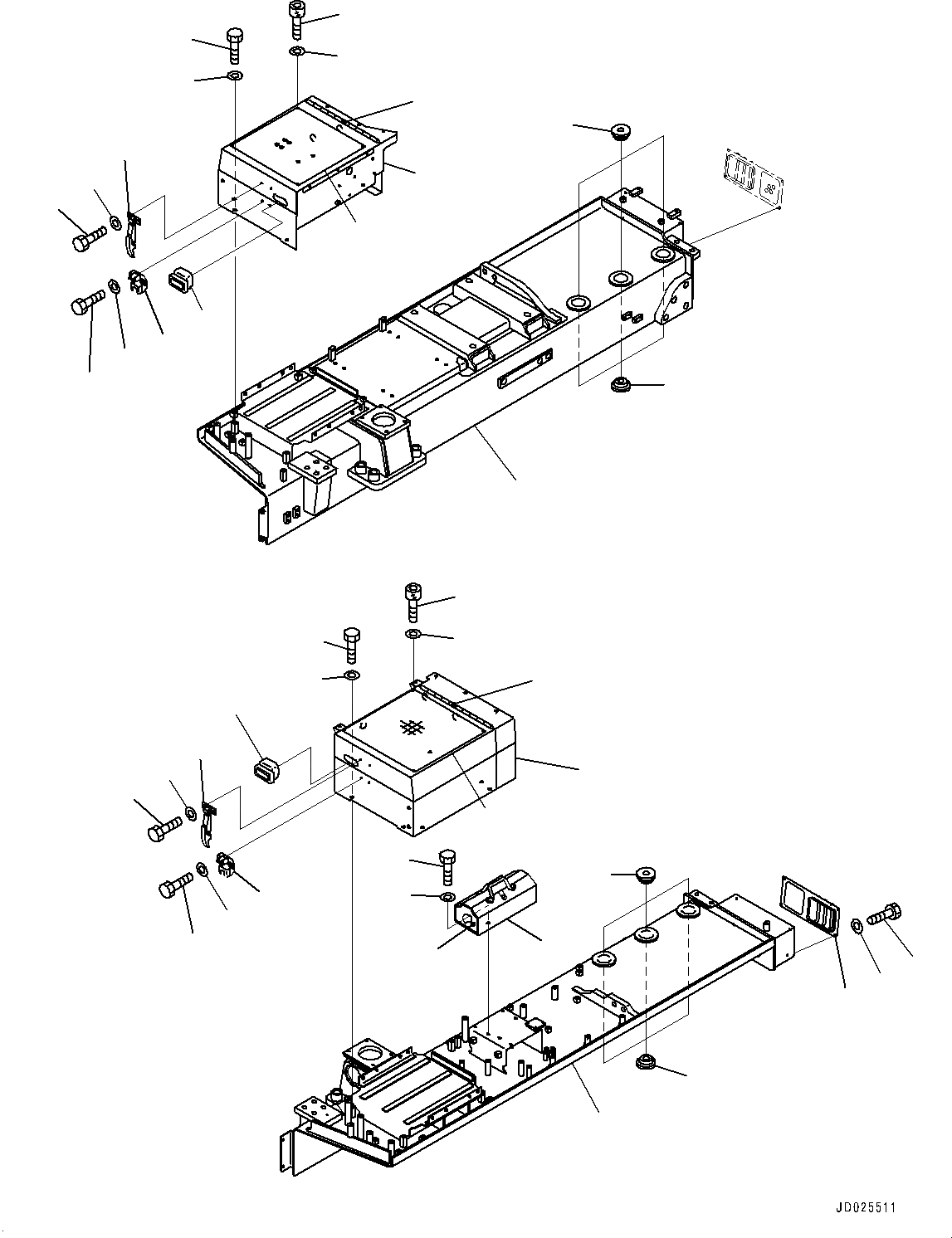 JD025511