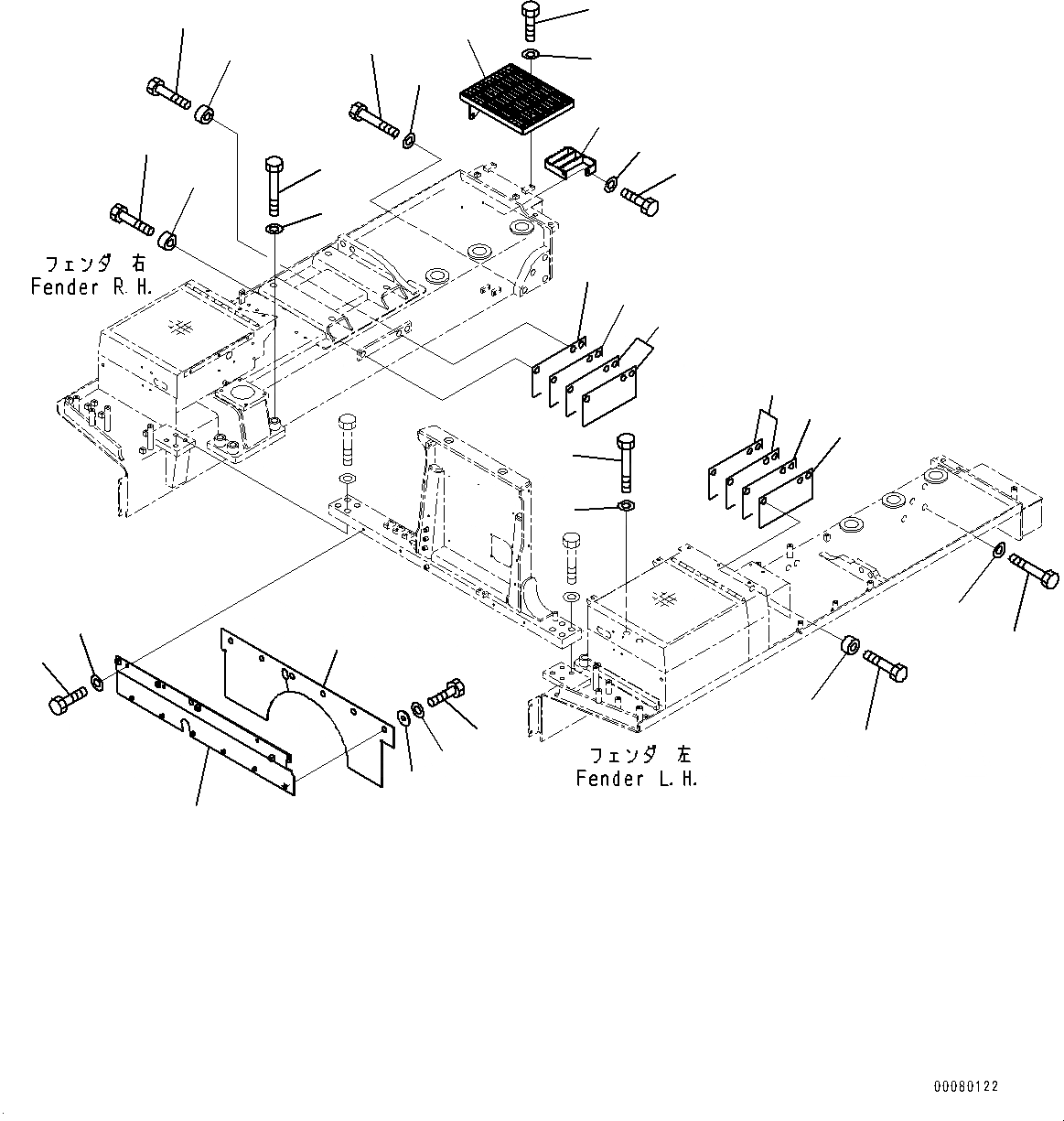 フェンダ 右
Fender R.H.

フェンダ 左
Fender L.H.

00080122