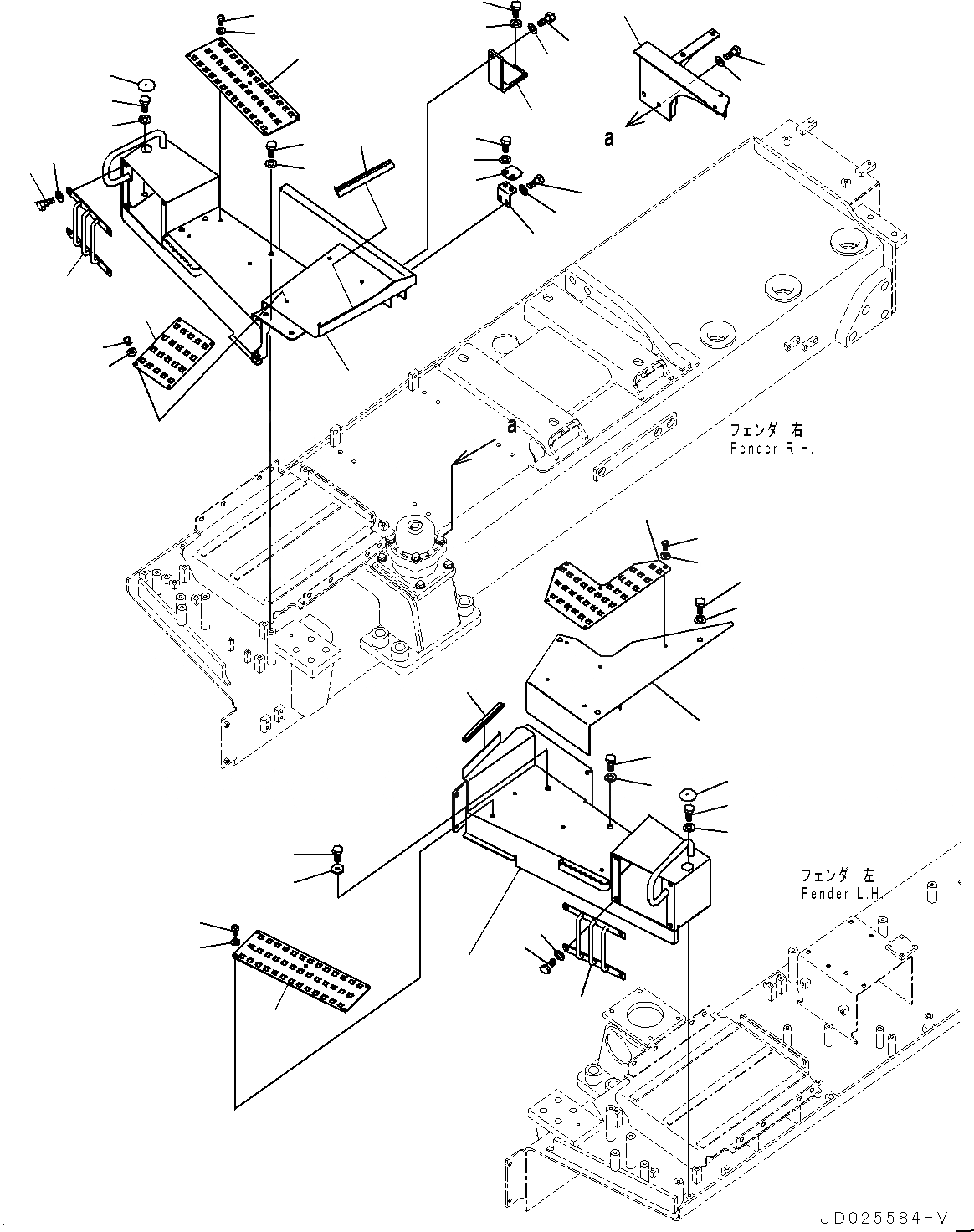 a

a

フェンダ 右
Fender R.H.

フェンダ 左
Fender L.H.

JD025584-V