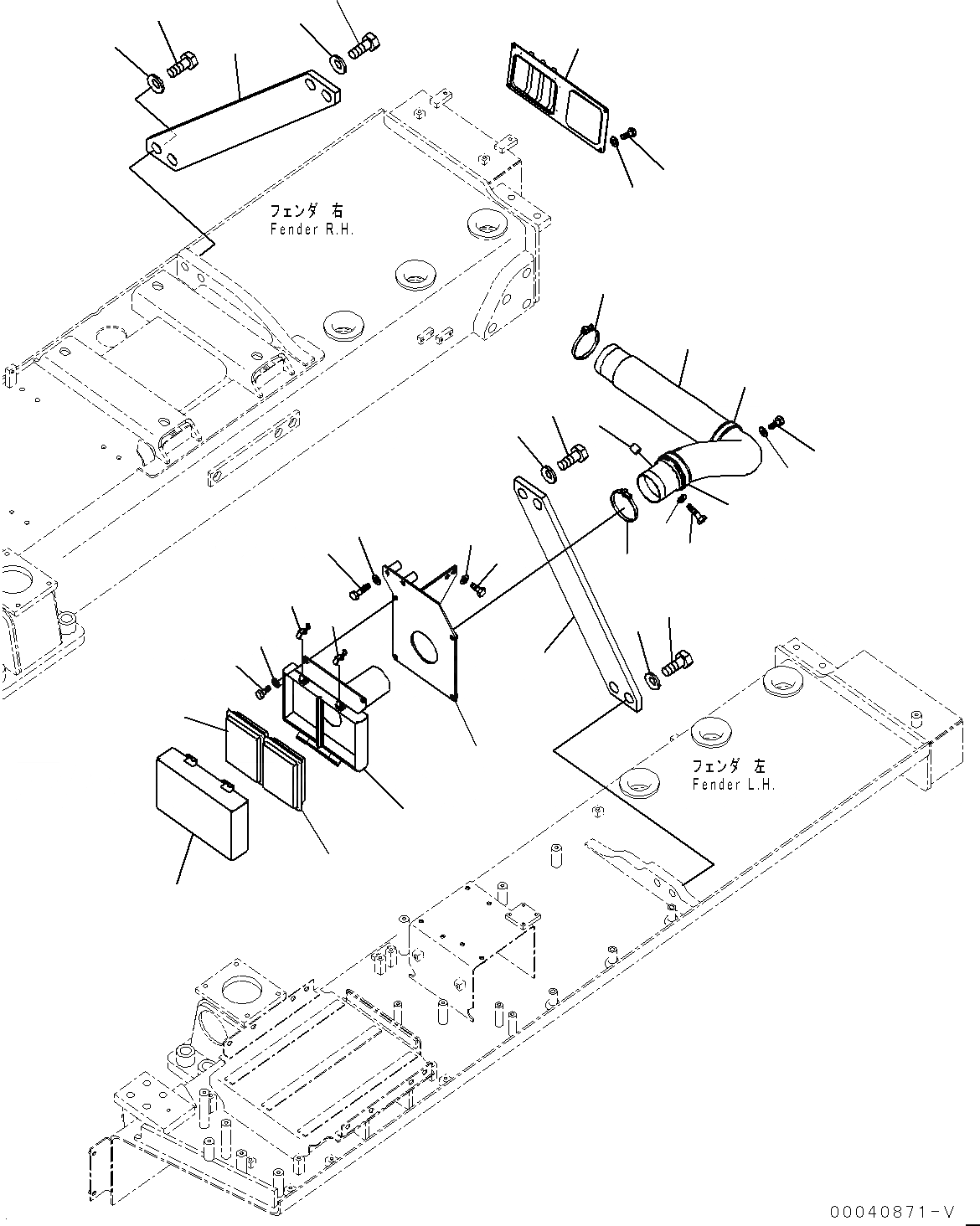 フェンダ 右
Fender R.H.

フェンダ 左
Fender L.H.

00040871-V