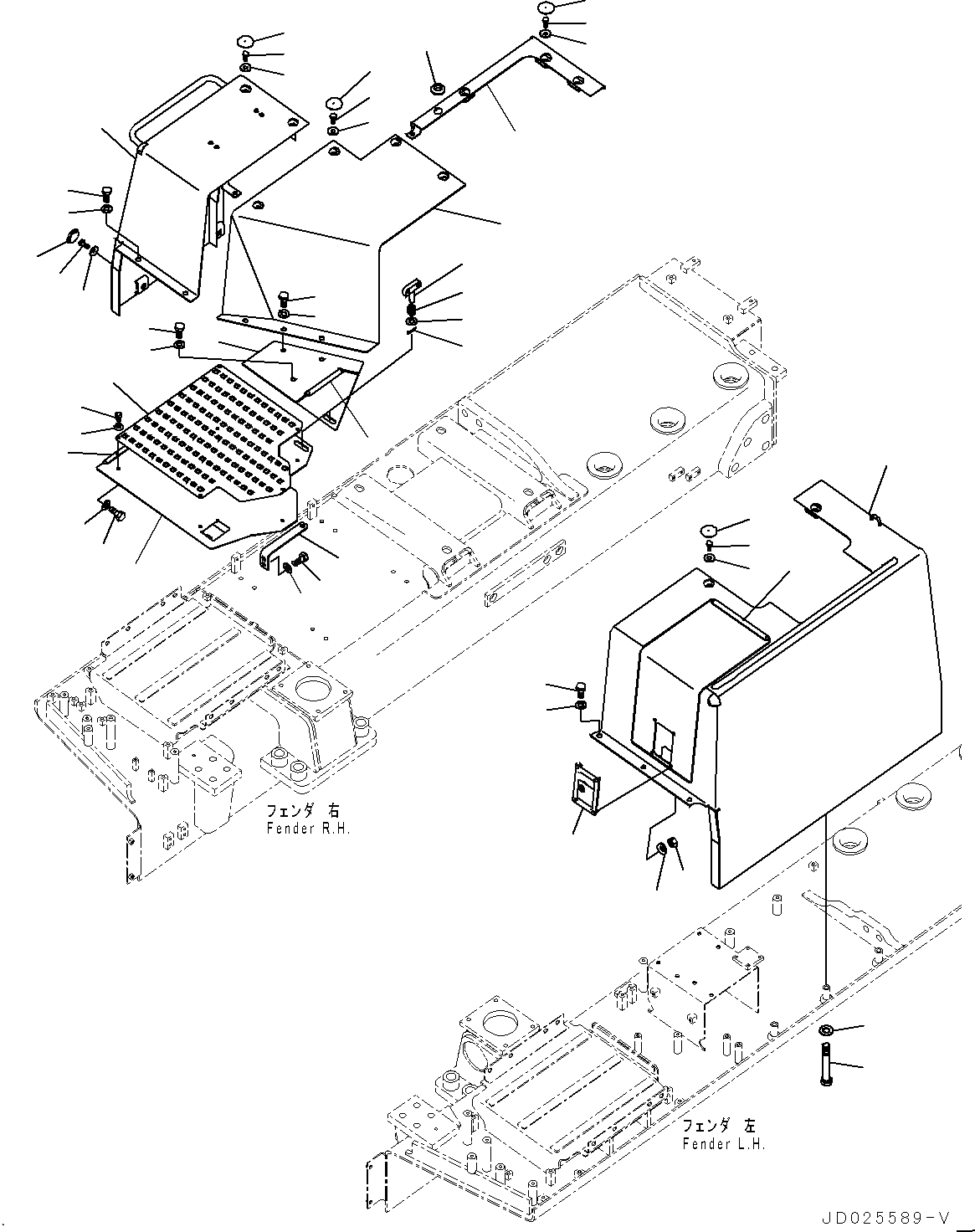 フェンダ 右
Fender R.H.

フェンダ 左
Fender L.H.

JD025589-V