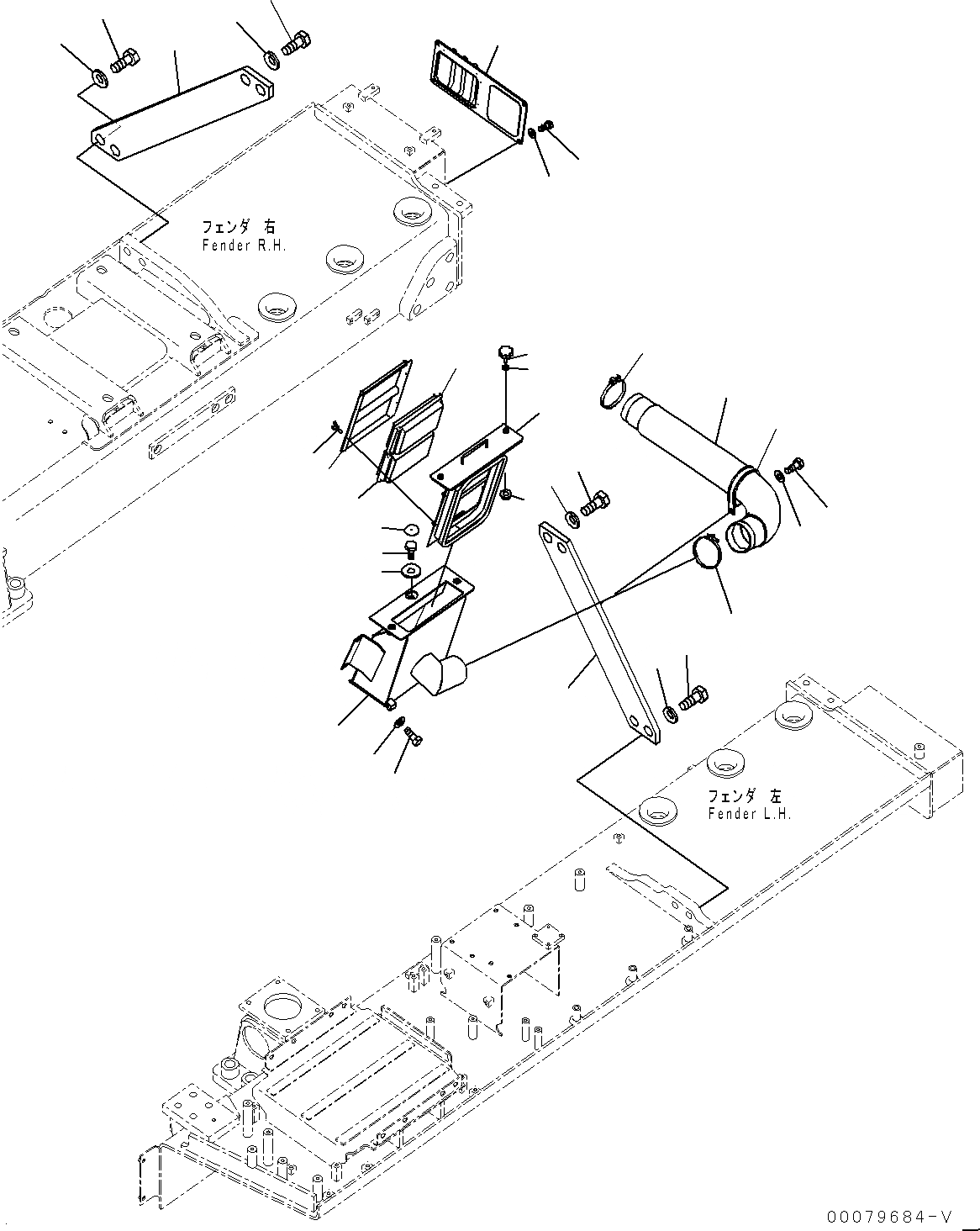 フェンダ 右
Fender R.H.

フェンダ 左
Fender L.H.

00079684-V