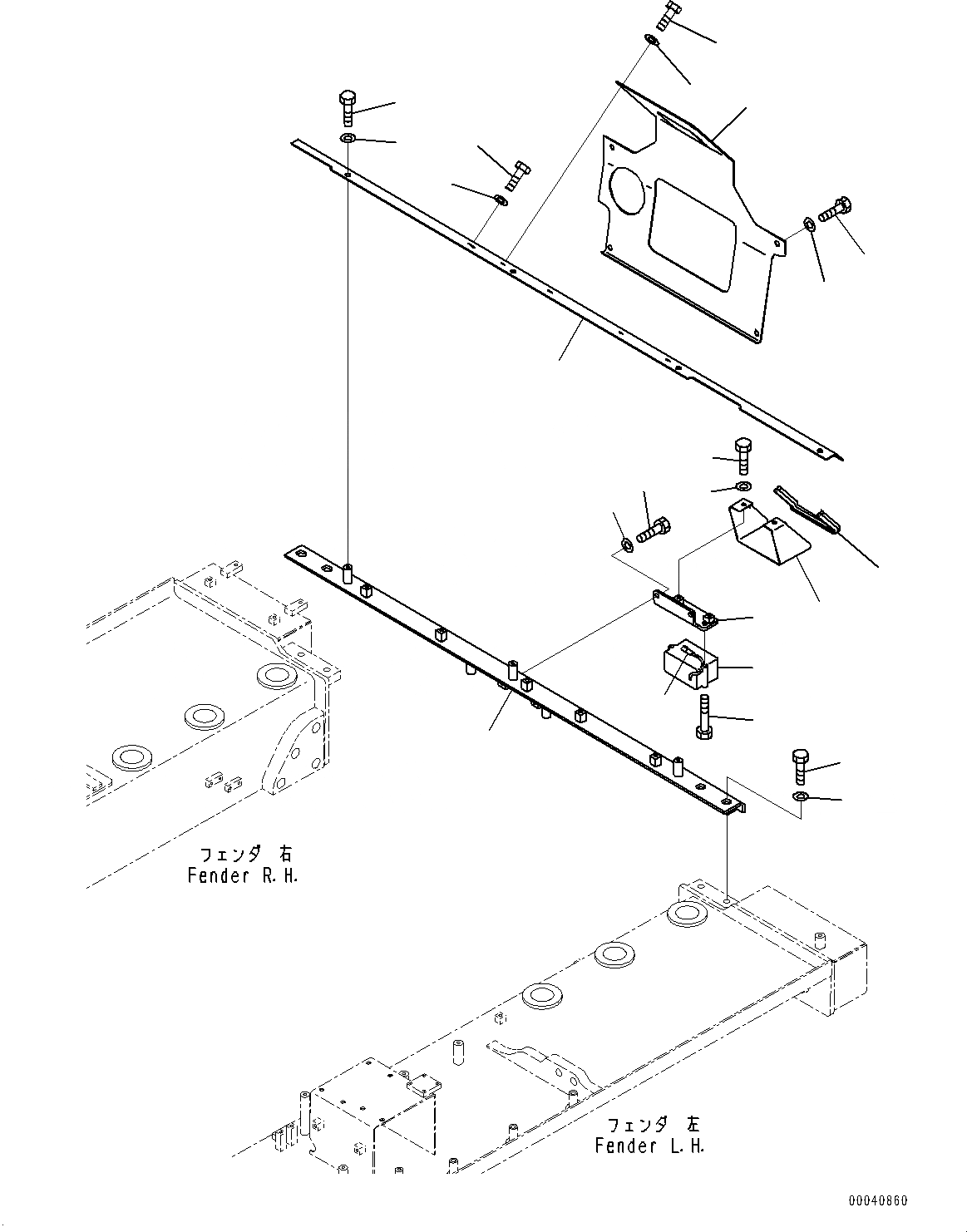 フェンダ 右
Fender R.H.

フェンダ 左
Fender L.H.

00040860