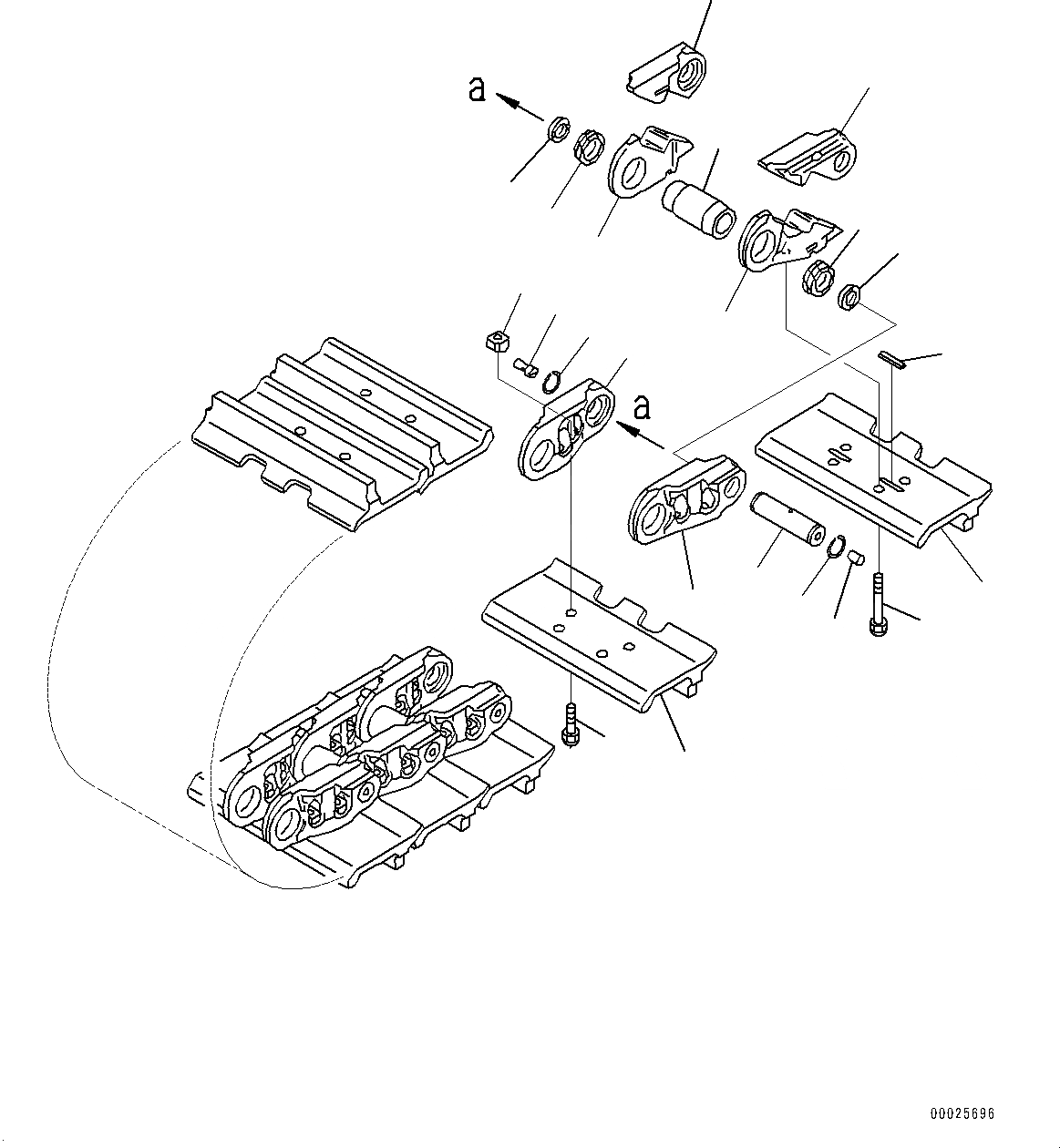 a

a

00025696