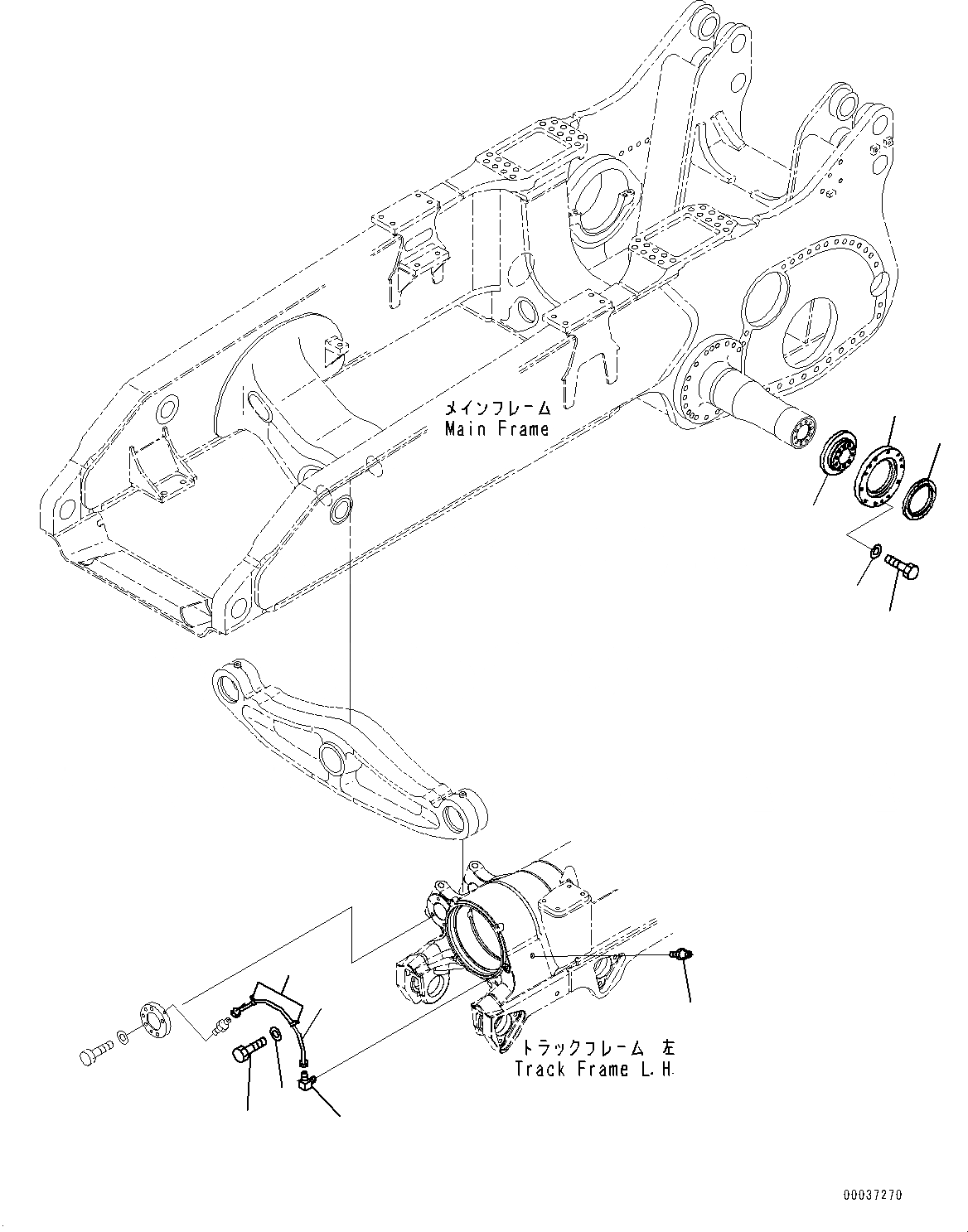 メインフレーム
Main Frame

トラックフレーム 左
Track Frame L.H.

00037270