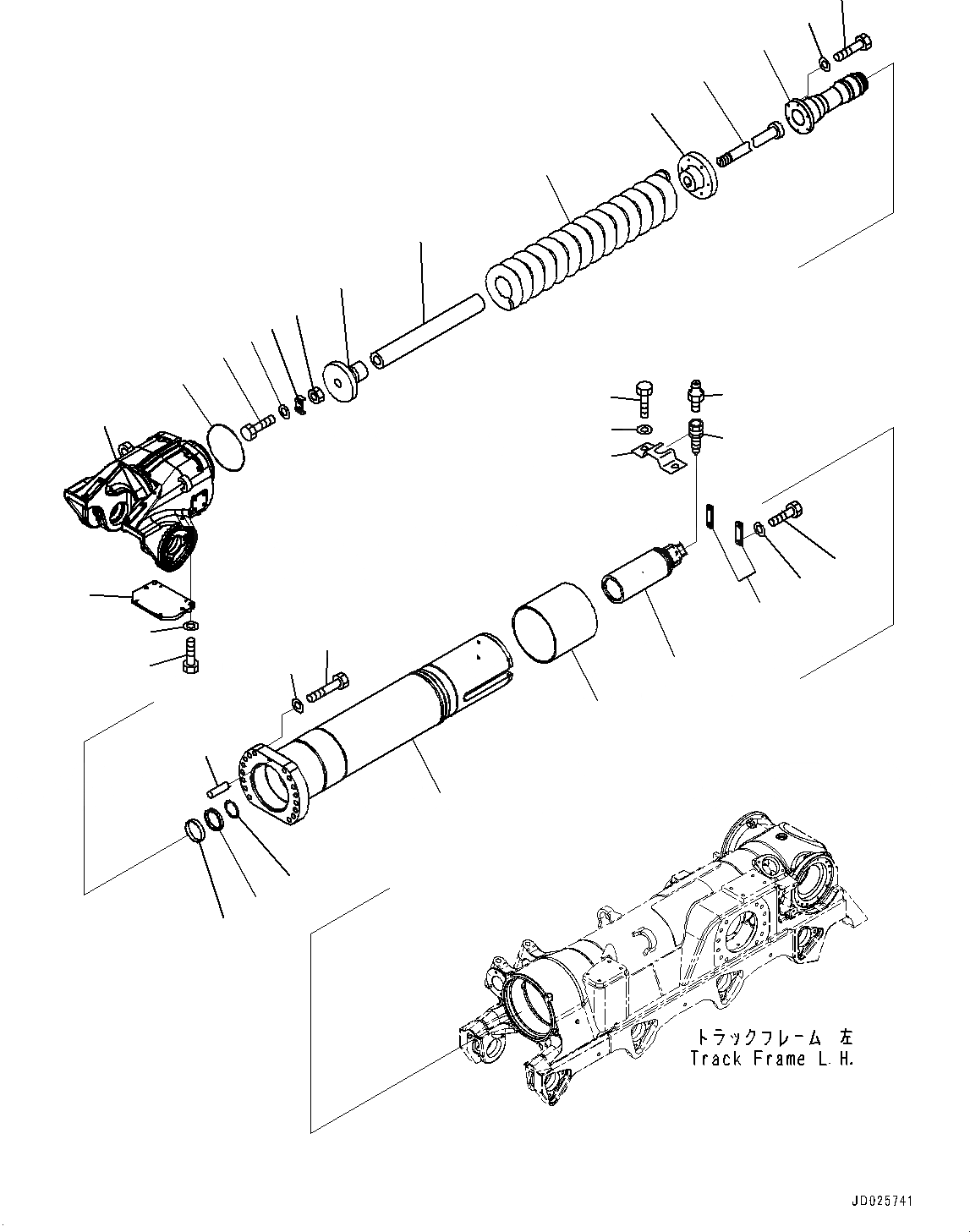 トラックフレーム 左
Track Frame L.H.

JD025741