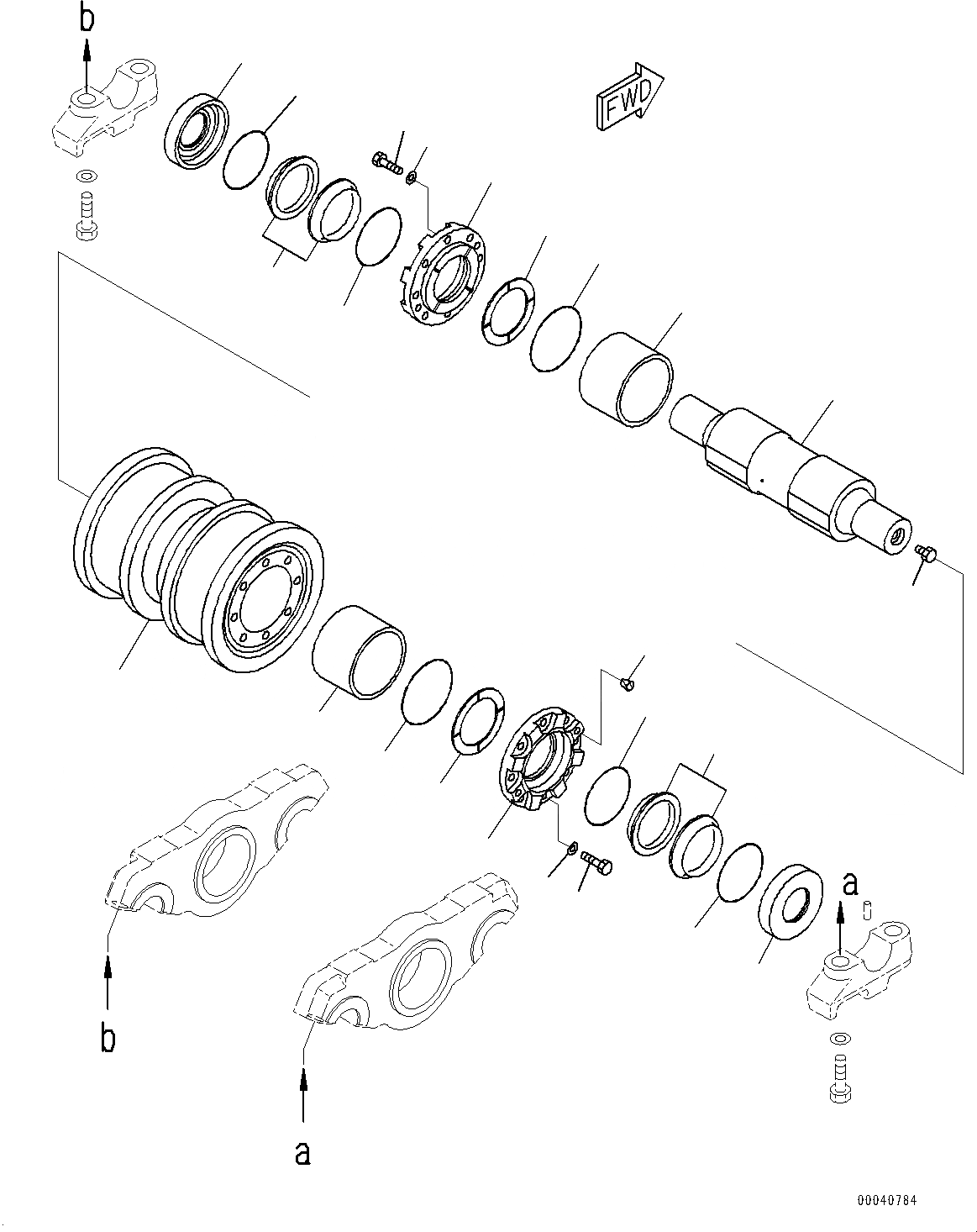 b

FWD

a

b

a

00040784